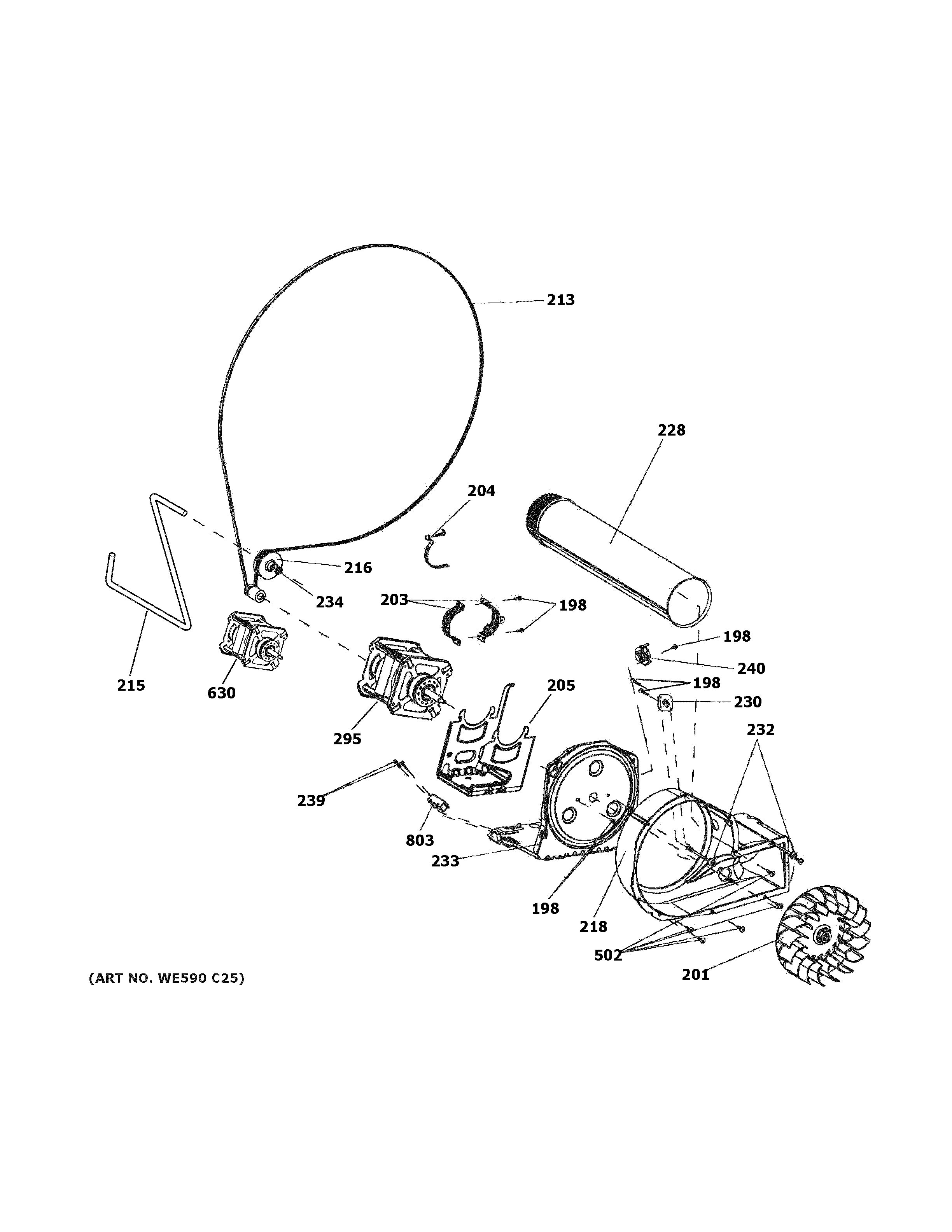 213

228

204

216

234

203

198

198

240

198

230

215

630

205

295

232

239

803

233

198

218

502

201

(ART NO. WE590 C25)