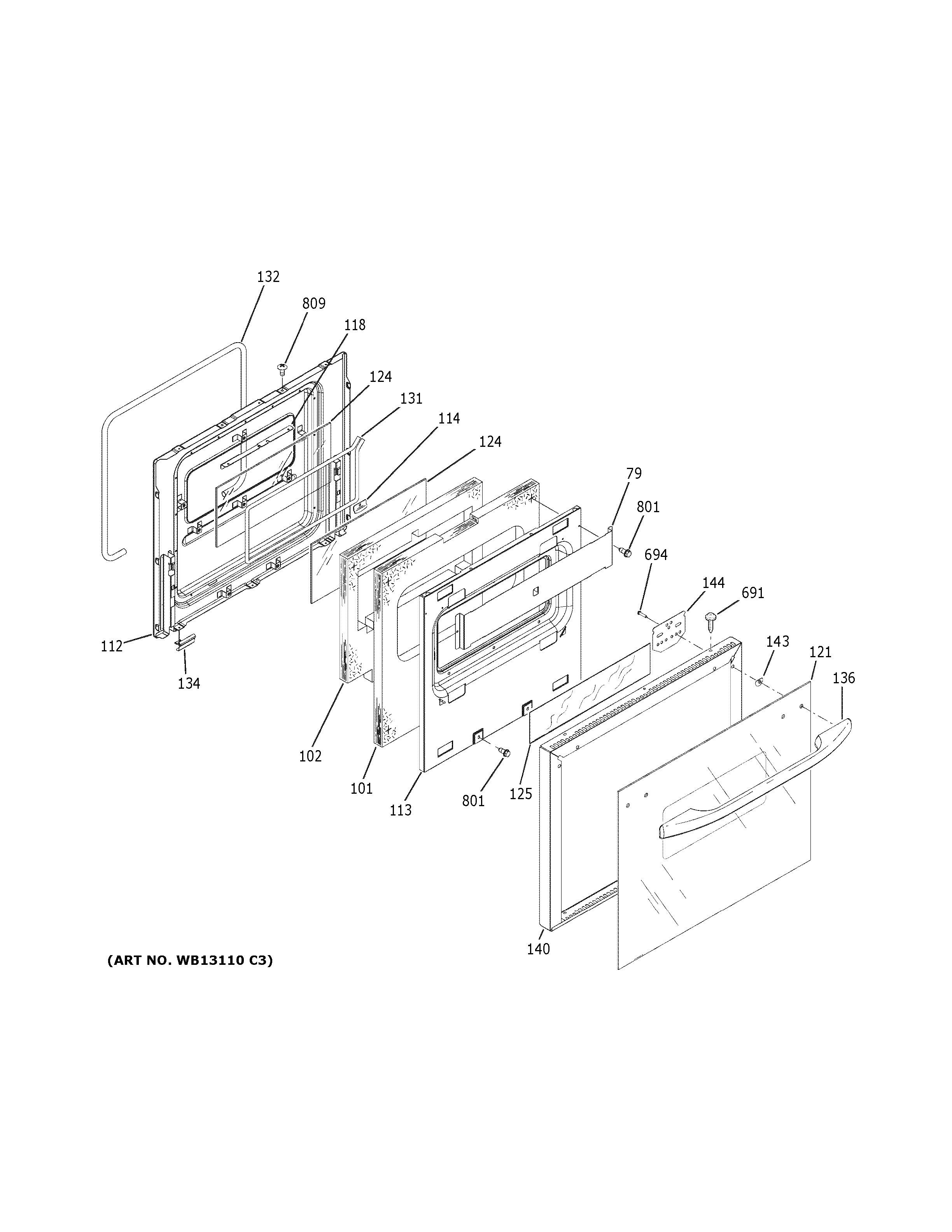 132
809
118
124
131
114
124
79
801
694
144
691
143
121
136
112
134
102
101
113
801
125
140
(ART NO. WB13110 C3)