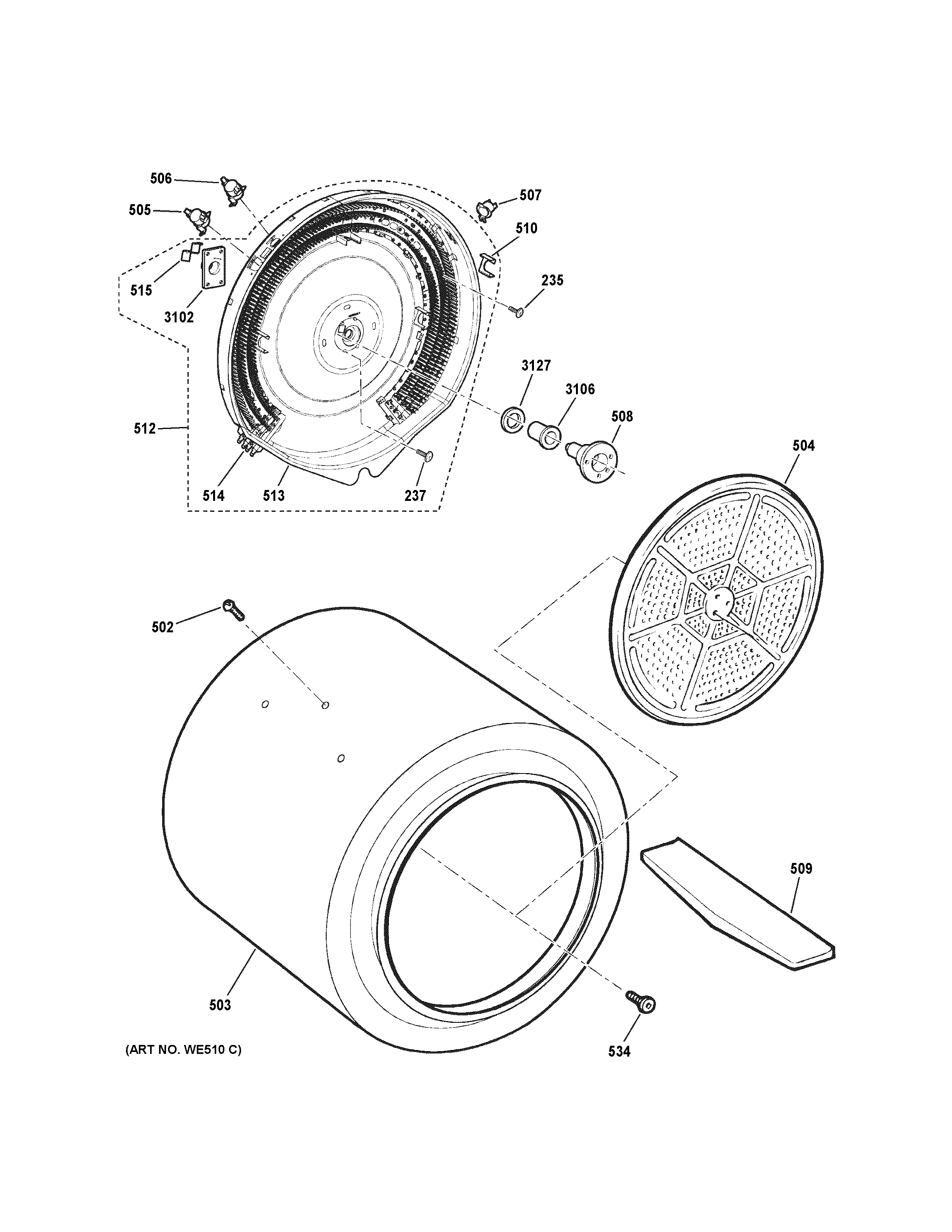 506
507
505
510
515
235
3102
3127
3106
508
512
504
514
513
237
502
509
503
534
(ART NO. WE510 C)