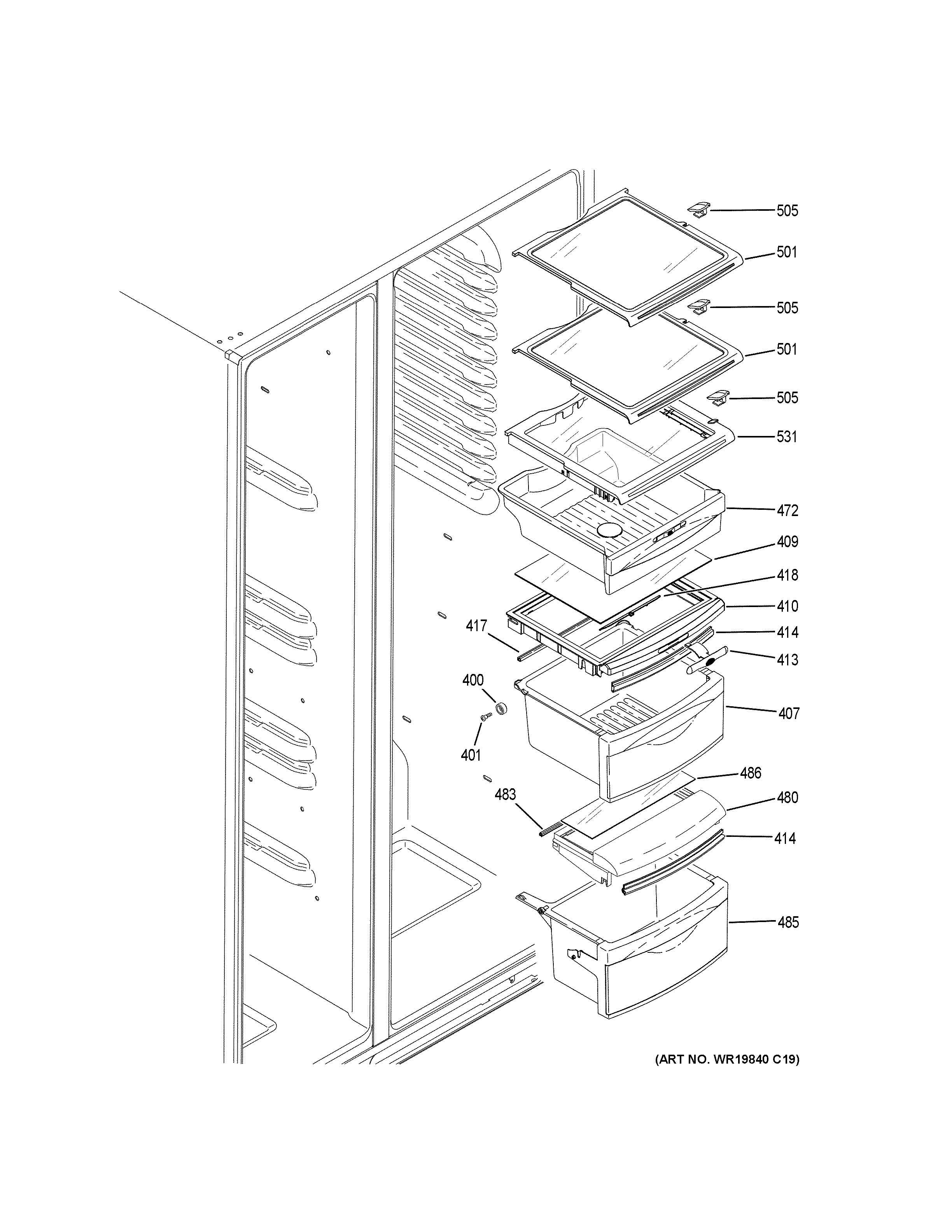 505
501
505
501
505
531
472
409
418
410
417
414
413
400
407
401
486
483
480
414
485
(ART NO. WR19840 C19)