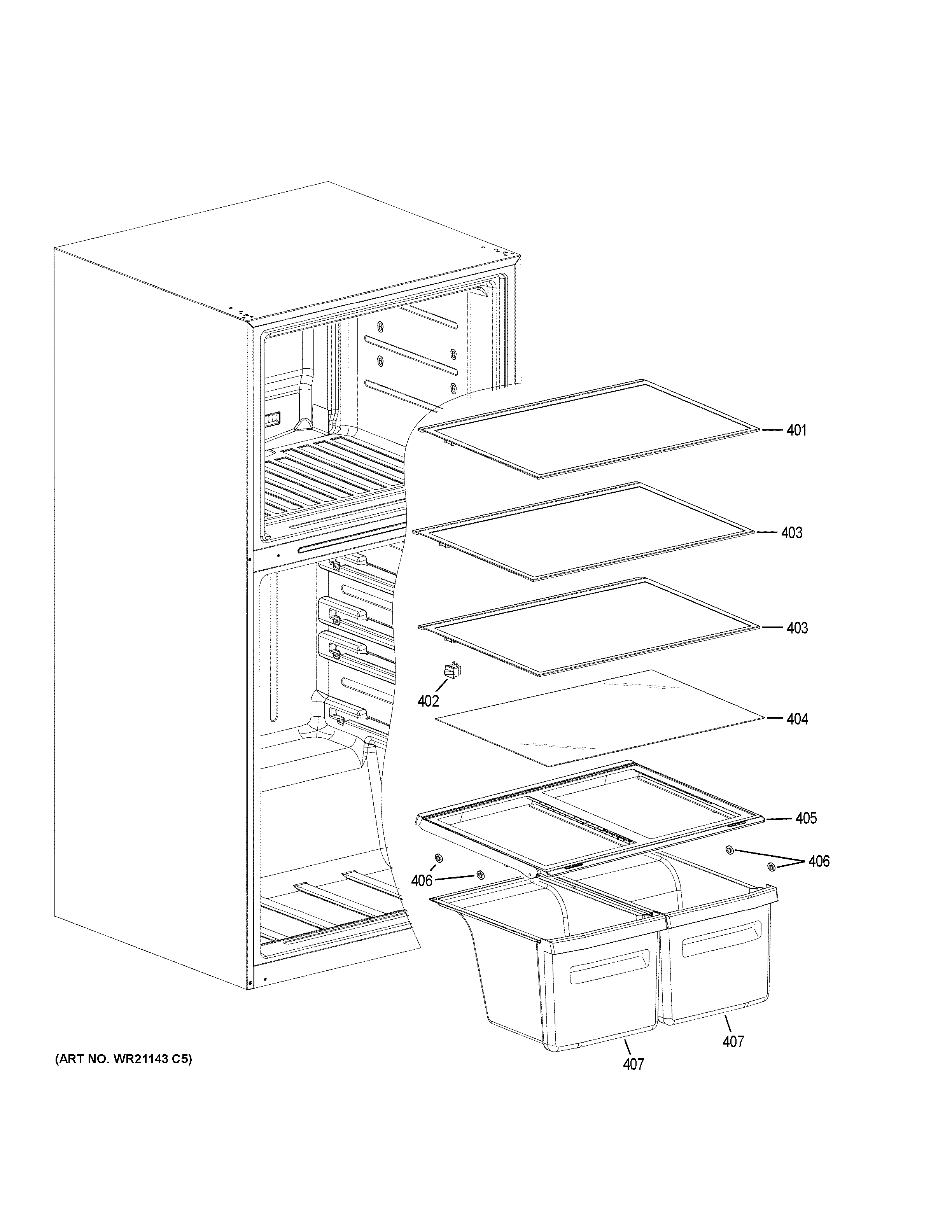 401

403

403

402

404

405

406

406

407

407

(ART NO. WR21143 C5)