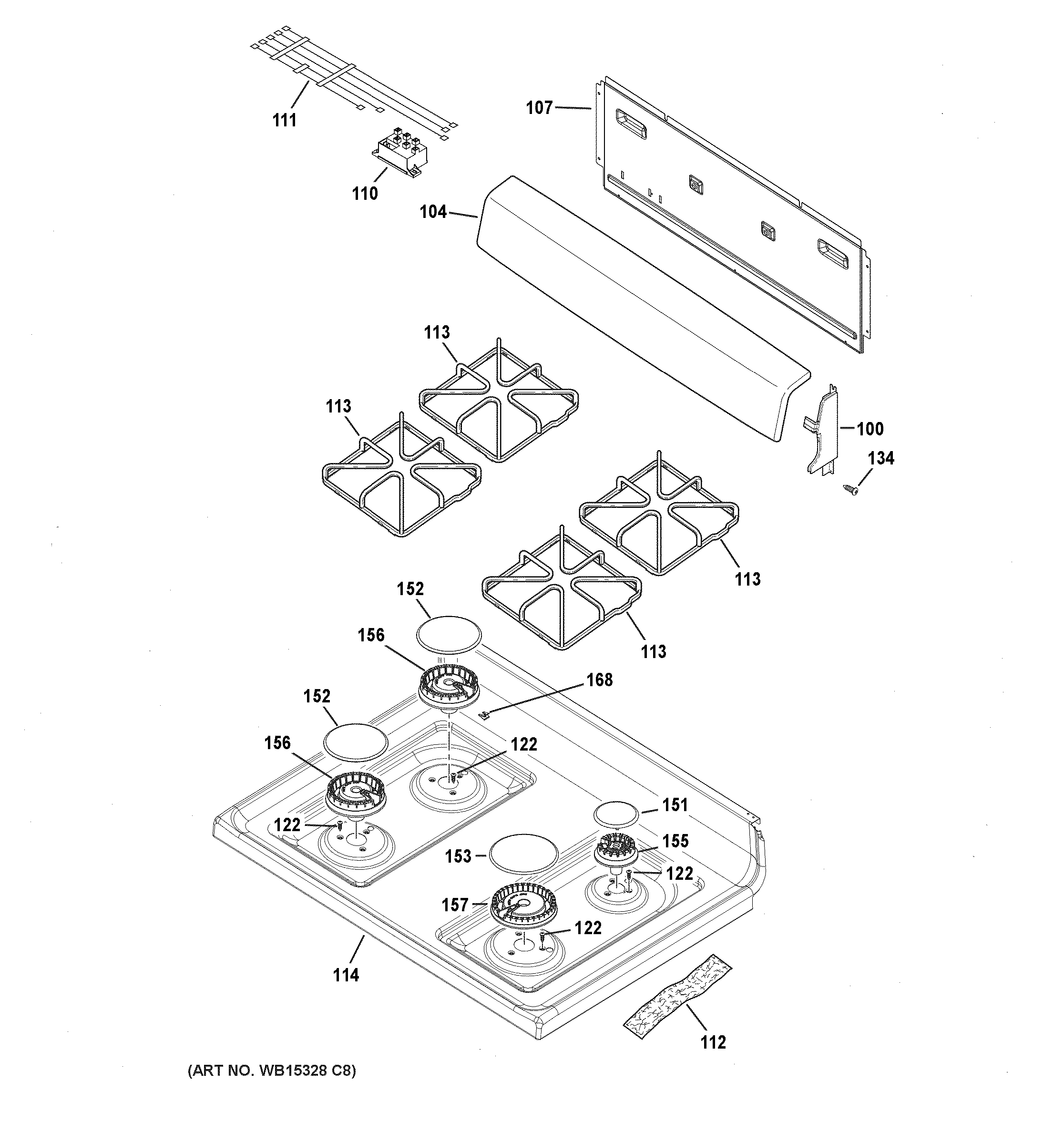 111

107

110

104

113

113

100

134

113

113

152

156

168

152

156

122

151

122

155

153

122

157

122

114

112

(ART NO. WB15328 C8)