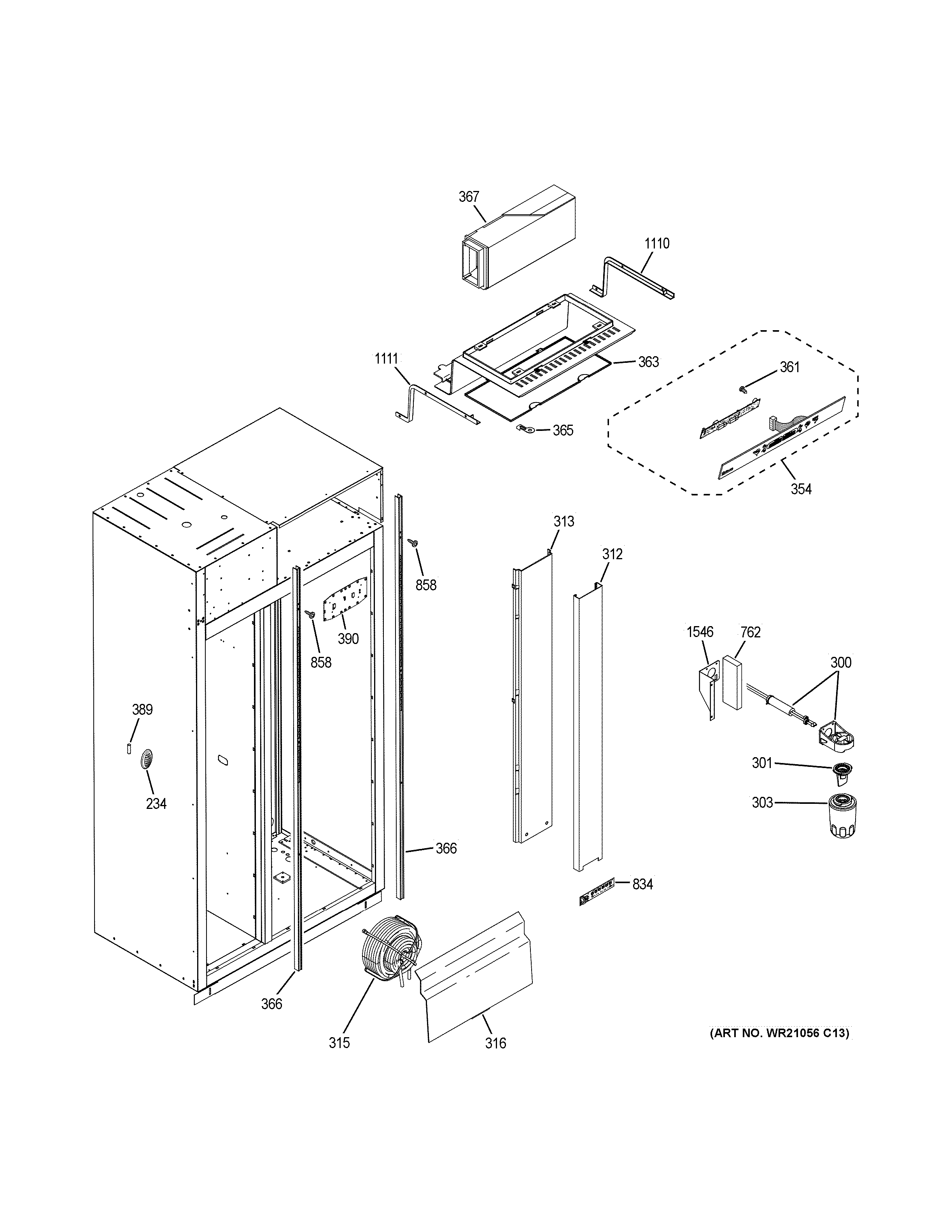 367
1110
1111
363
361
365
354
313
312
858
390
858
1546
762
300
389
234
301
303
366
834
366
315
316
(ART NO. WR21056 C13)