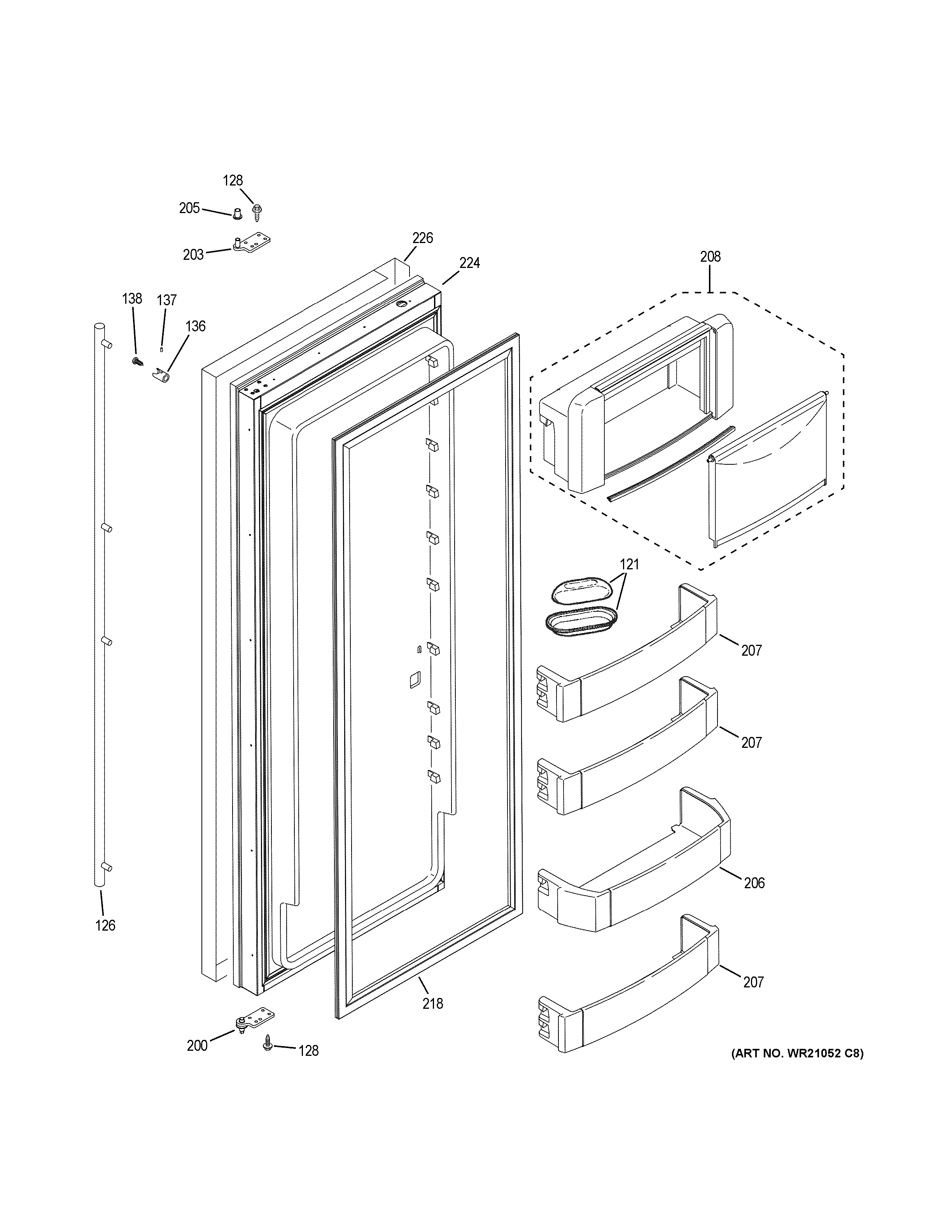 128
205
203
226
224
208
138
137
136
121
207
207
206
207
126
218
200
128
(ART NO. WR21052 C8)