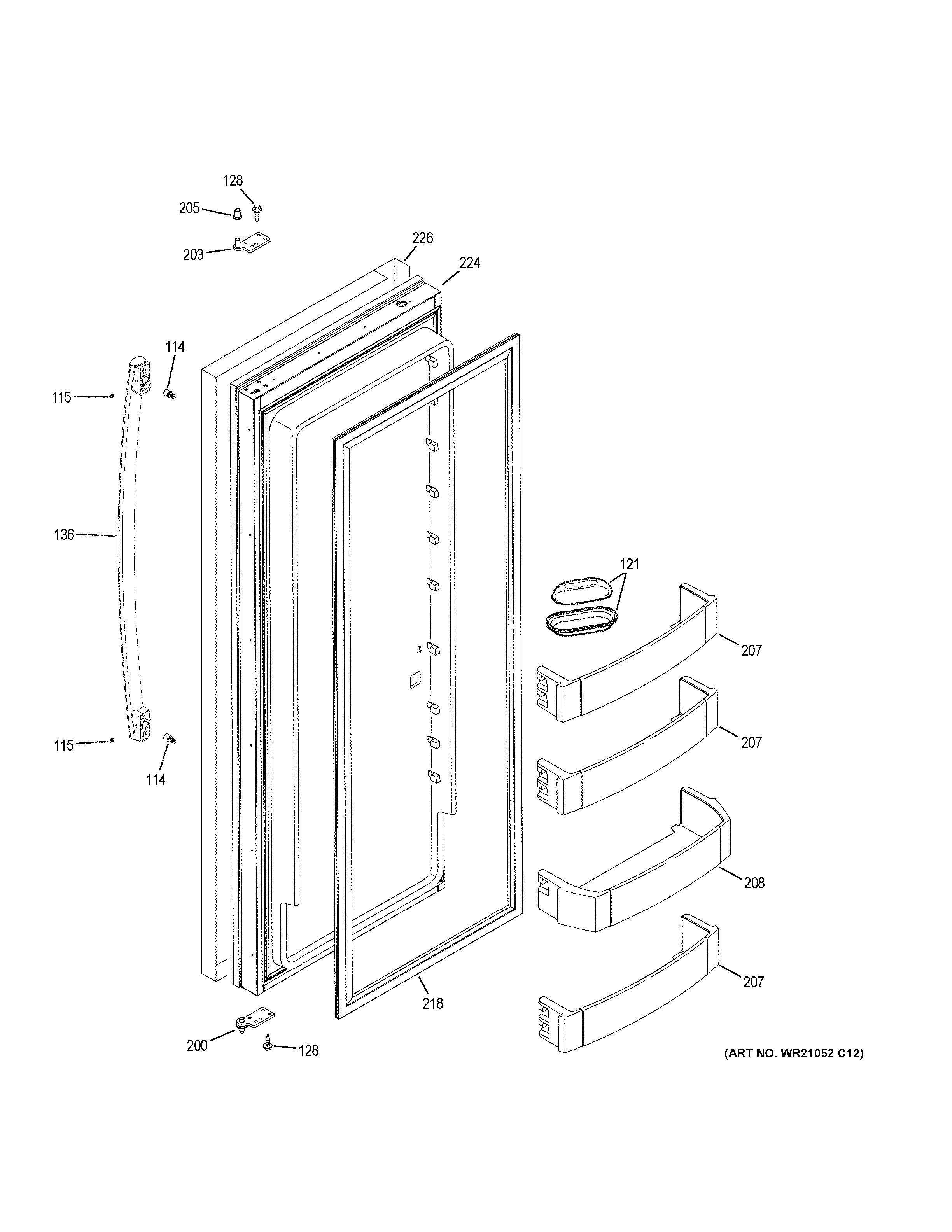 128

205

203

226

224

114

115

136

121

207

207

115

114

208

207

218

200

128

(ART NO. WR21052 C12)