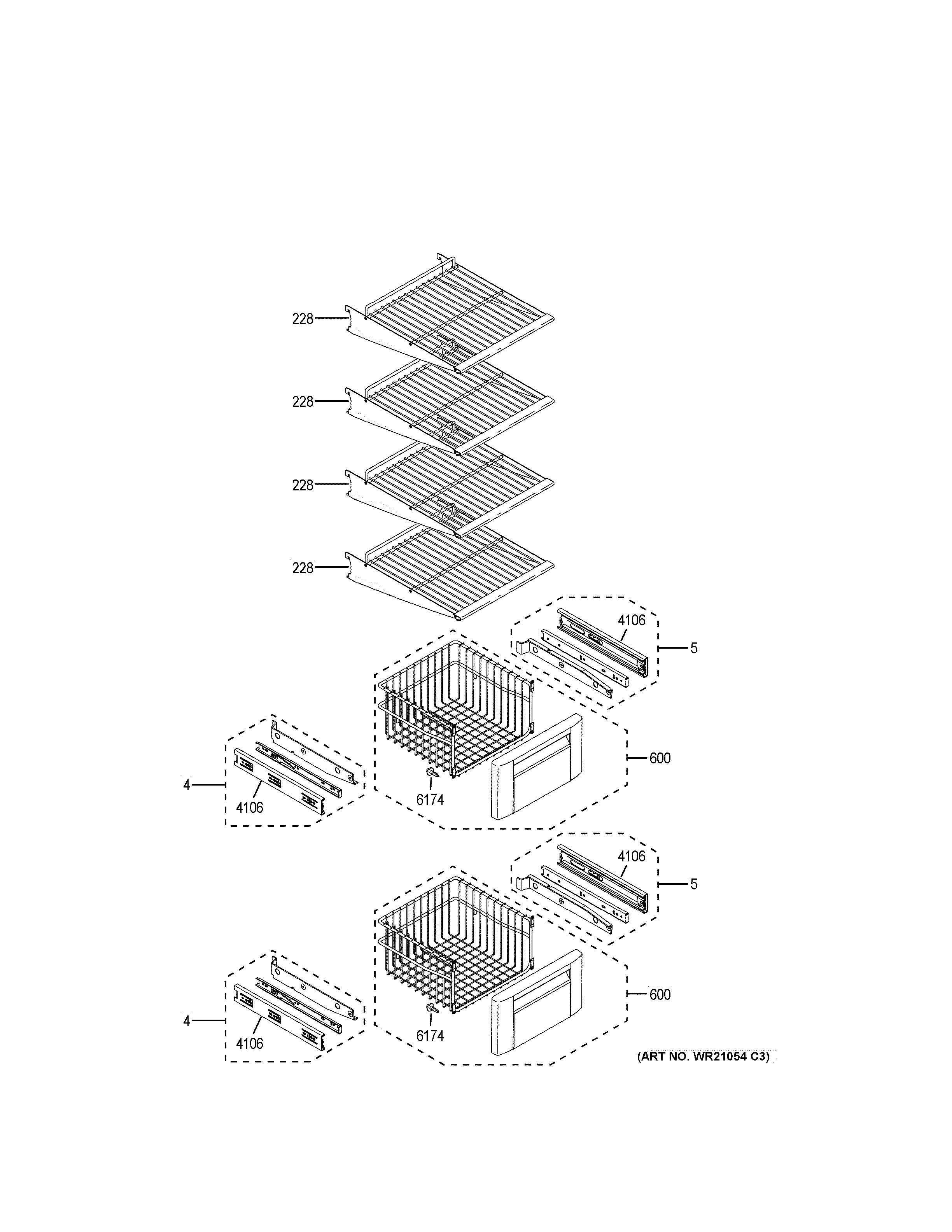 228
228
228
228
4106
5
600
4
4106
6174
4106
5
600
4
4106
6174
(ART NO. WR21054 C3)