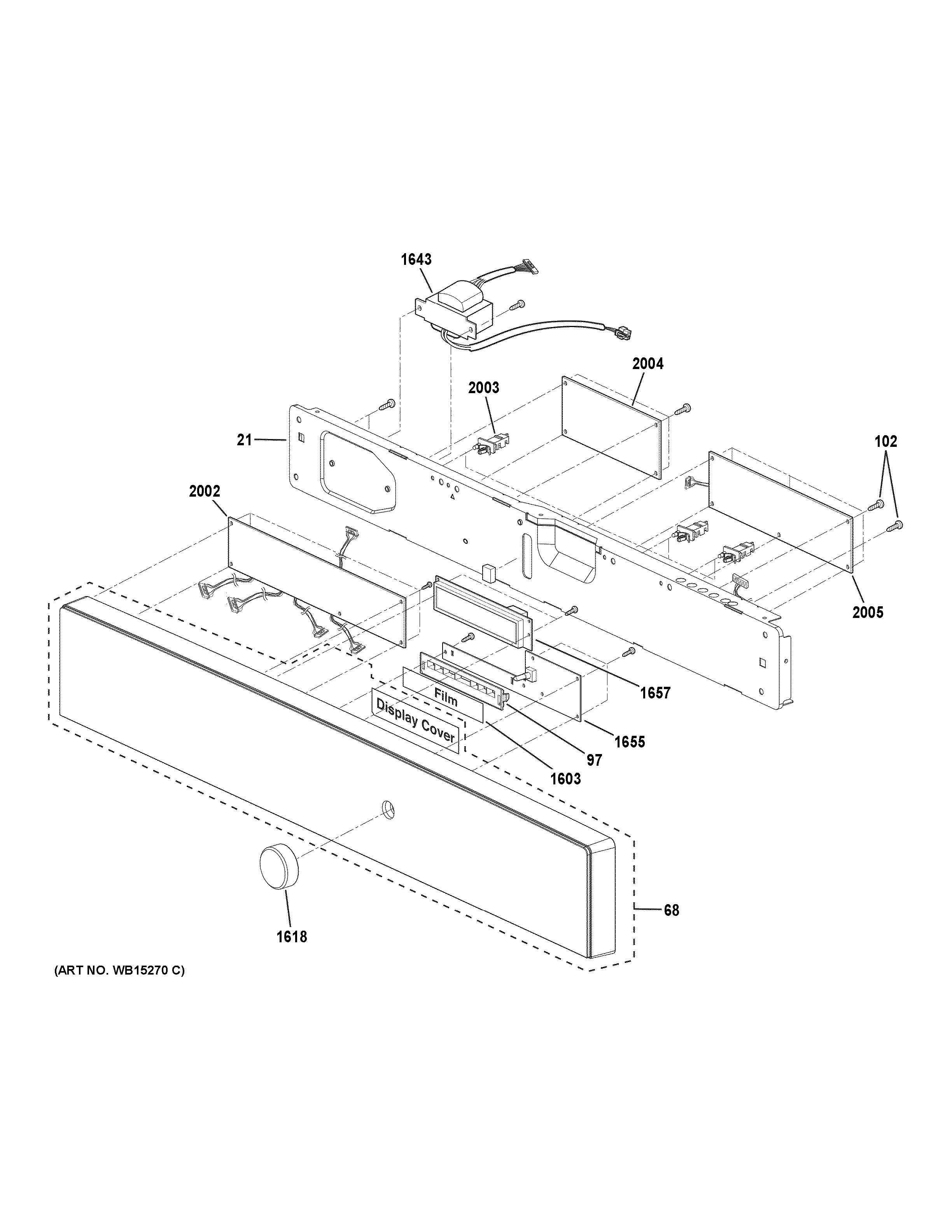 1643

2004

2003

21

102

2002

2005

1657

Film

Display Cover

1655

97

1603

68

1618

(ART NO. WB15270 C)