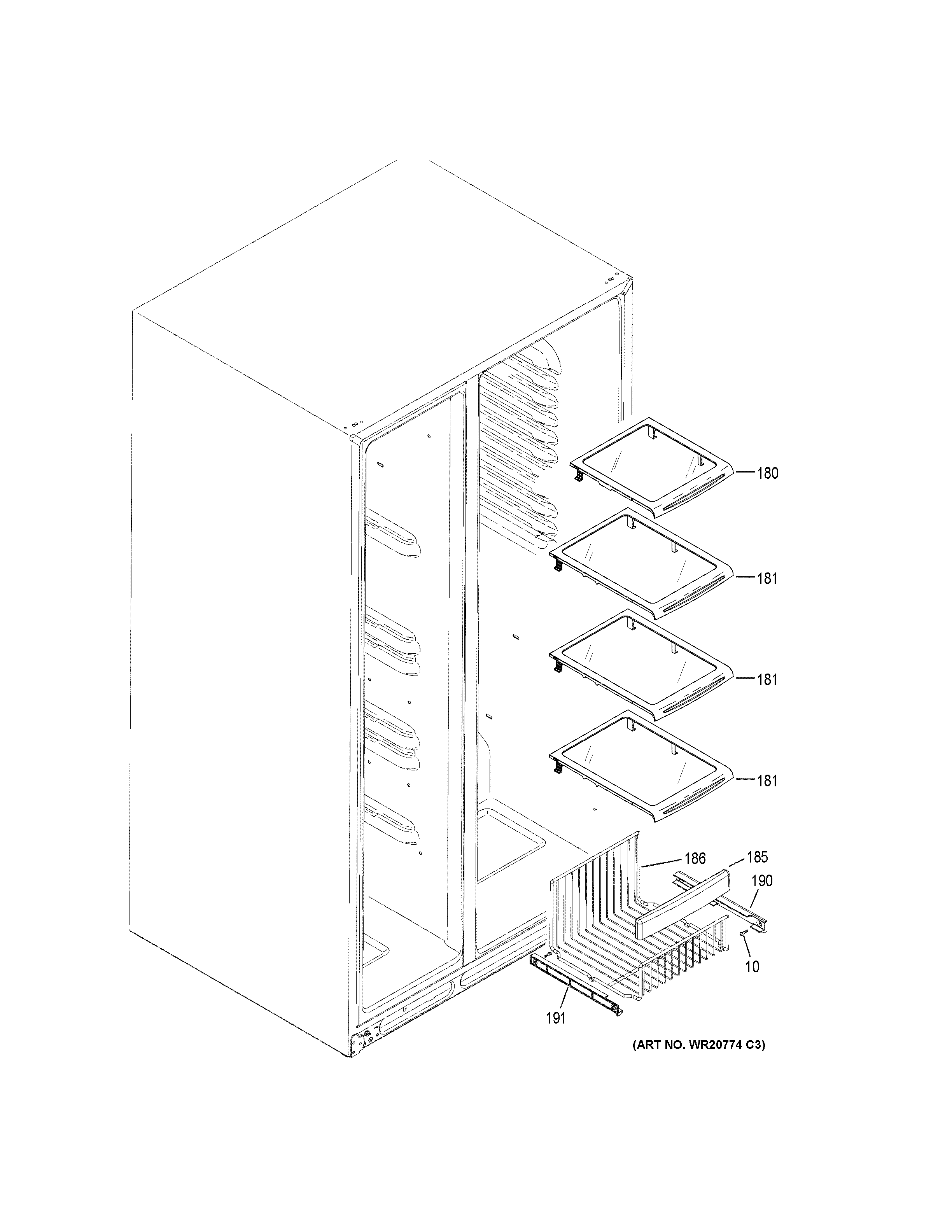 180

181

181

181

186

185

190

10

191

(ART NO. WR20774 C3)