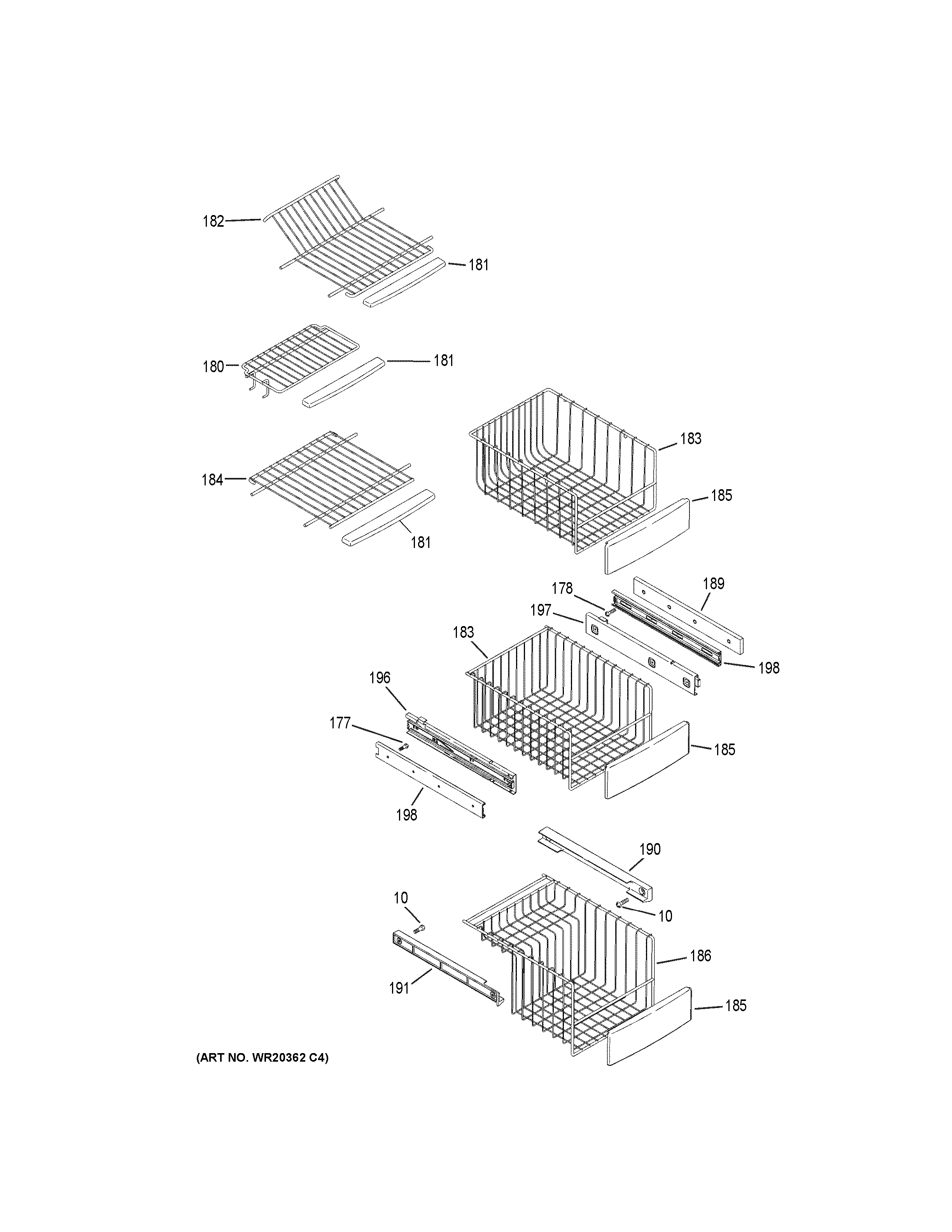 182
181
180
181
183
184
185
181
178
189
197
183
198
196
177
185
198
190
10
10
186
191
185
(ART NO. WR20362 C4)