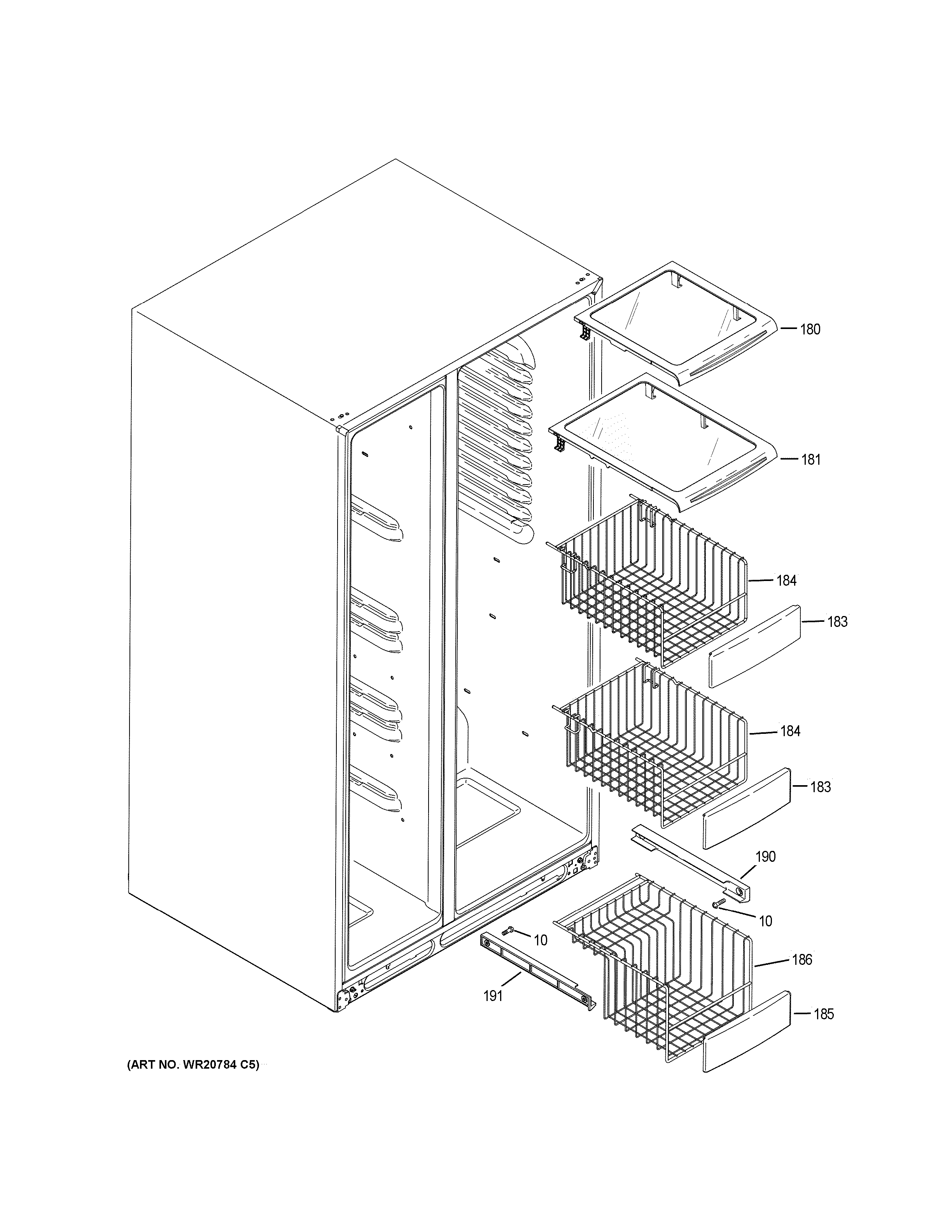 180
181
184
183
184
183
190
10
10
186
191
185
(ART NO. WR20784 C5)