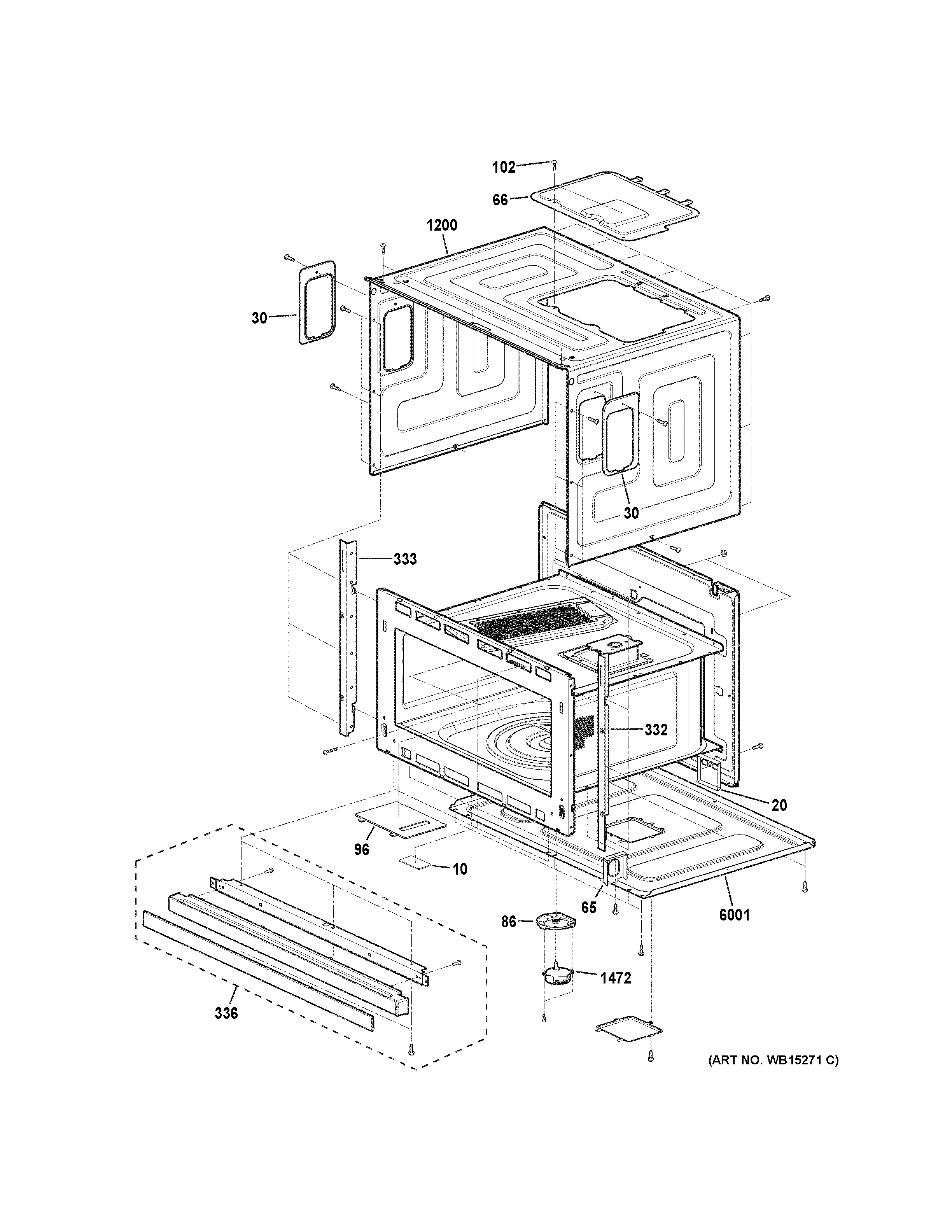 102
66
1200
30
30
333
332
20
96
10
65
6001
86
1472
336
(ART NO. WB15271 C)