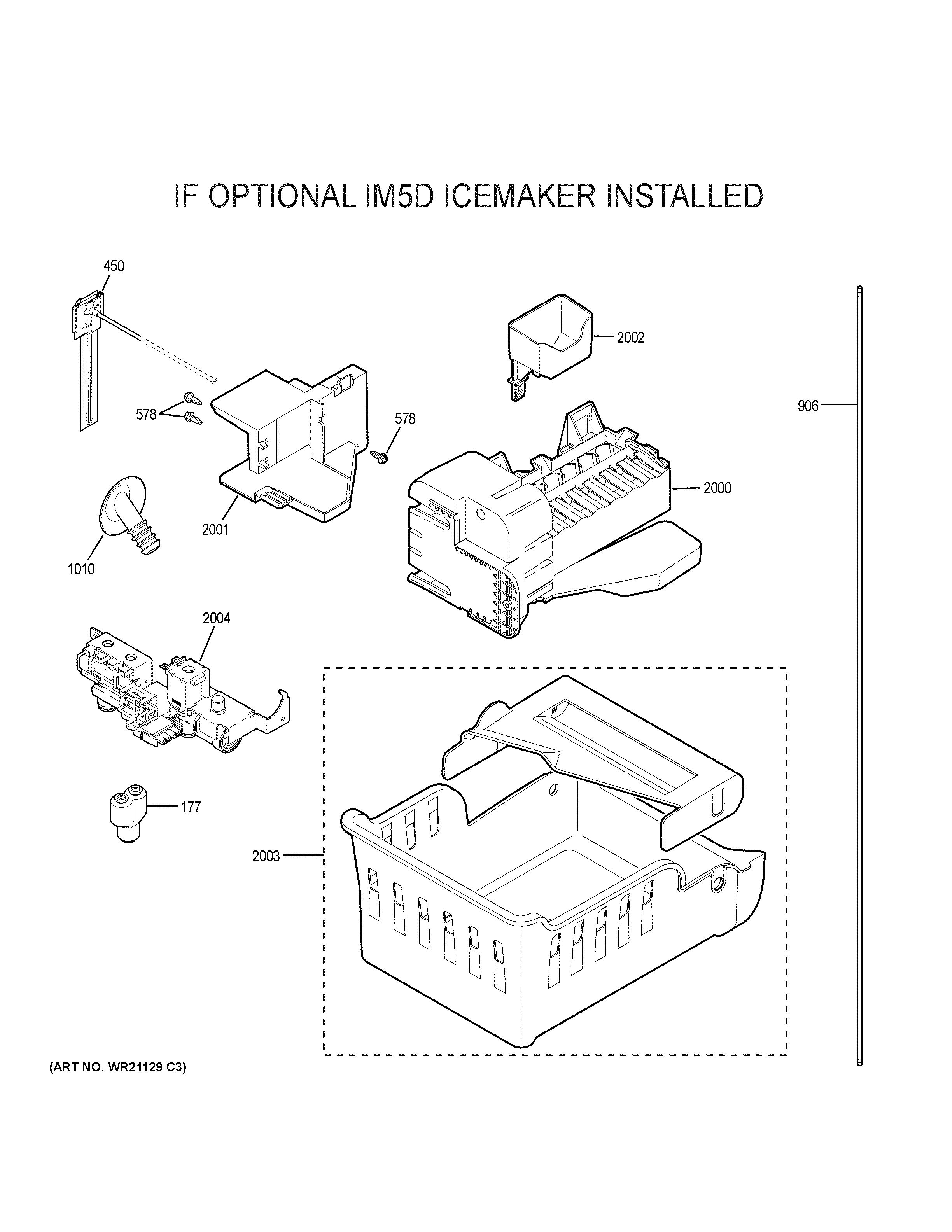 IF OPTIONAL IM5D ICEMAKER INSTALLED

450

2002

578

578

906

2000

2001

1010

2004

177

2003

(ART NO. WR21129 C3)