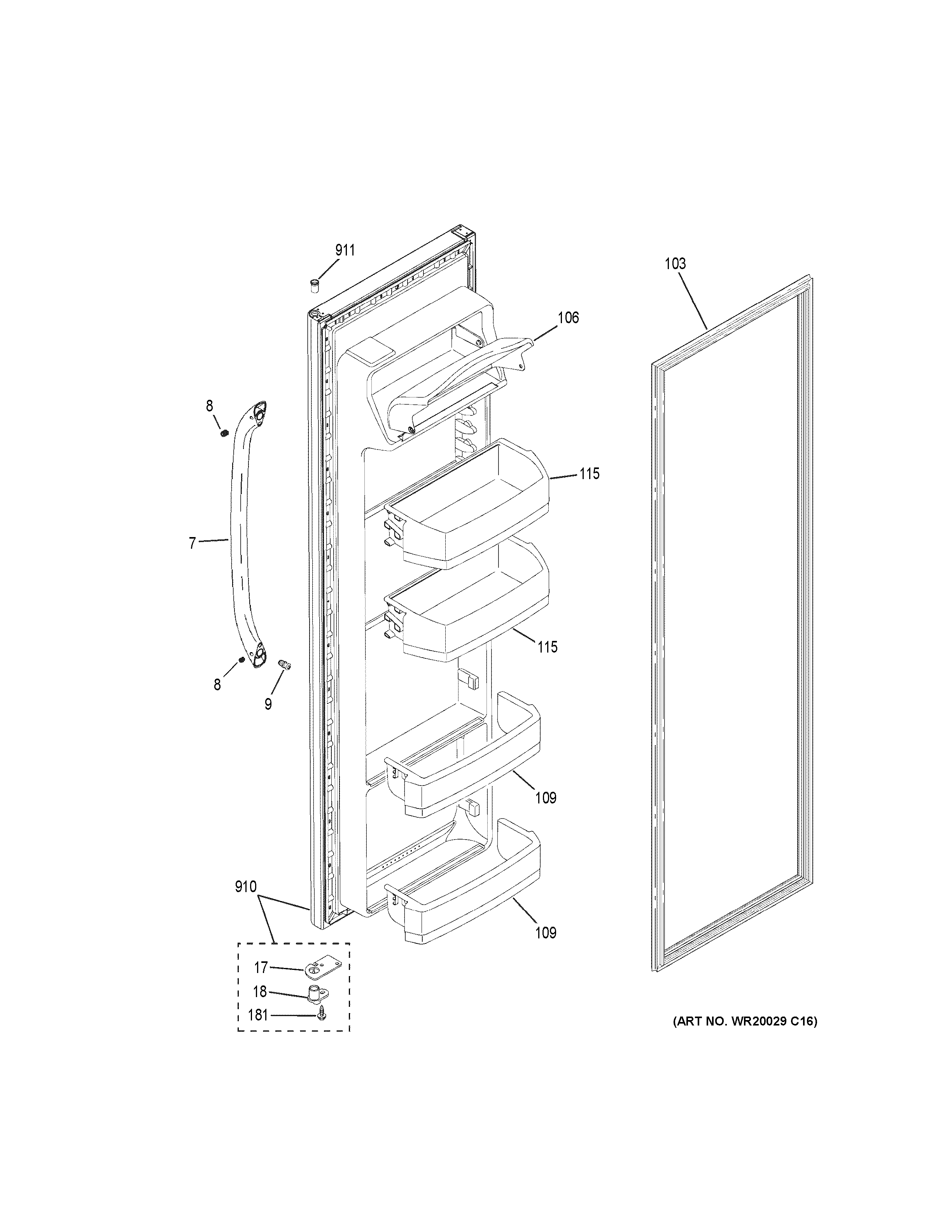 911
103
106
8
115
7
115
8
9
109
910
109
17
18
181
(ART NO. WR20029 C16)