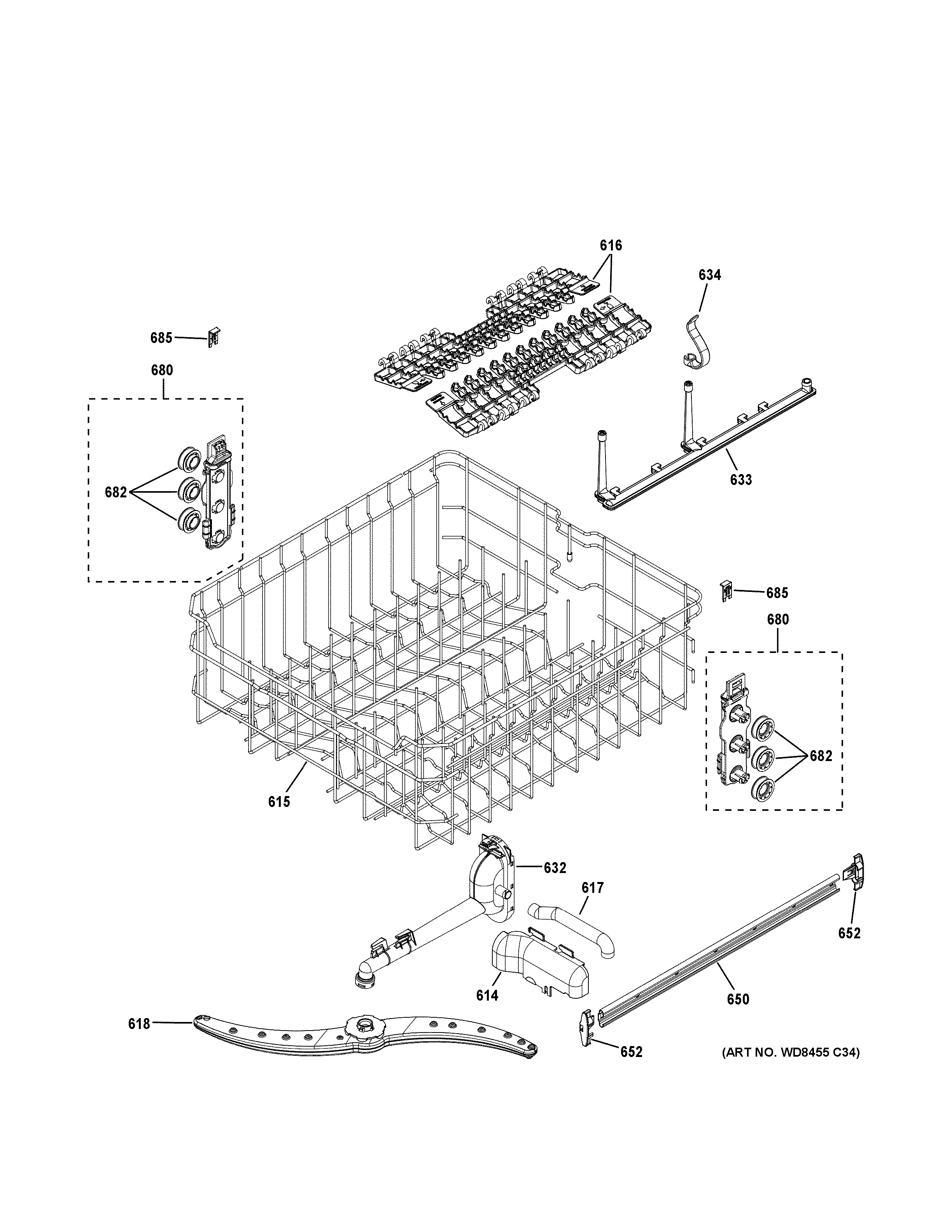 616
634
685
680
682
633
685
680
682
615
632
617
652
614
650
618
652
(ART NO. WD8455 C34)