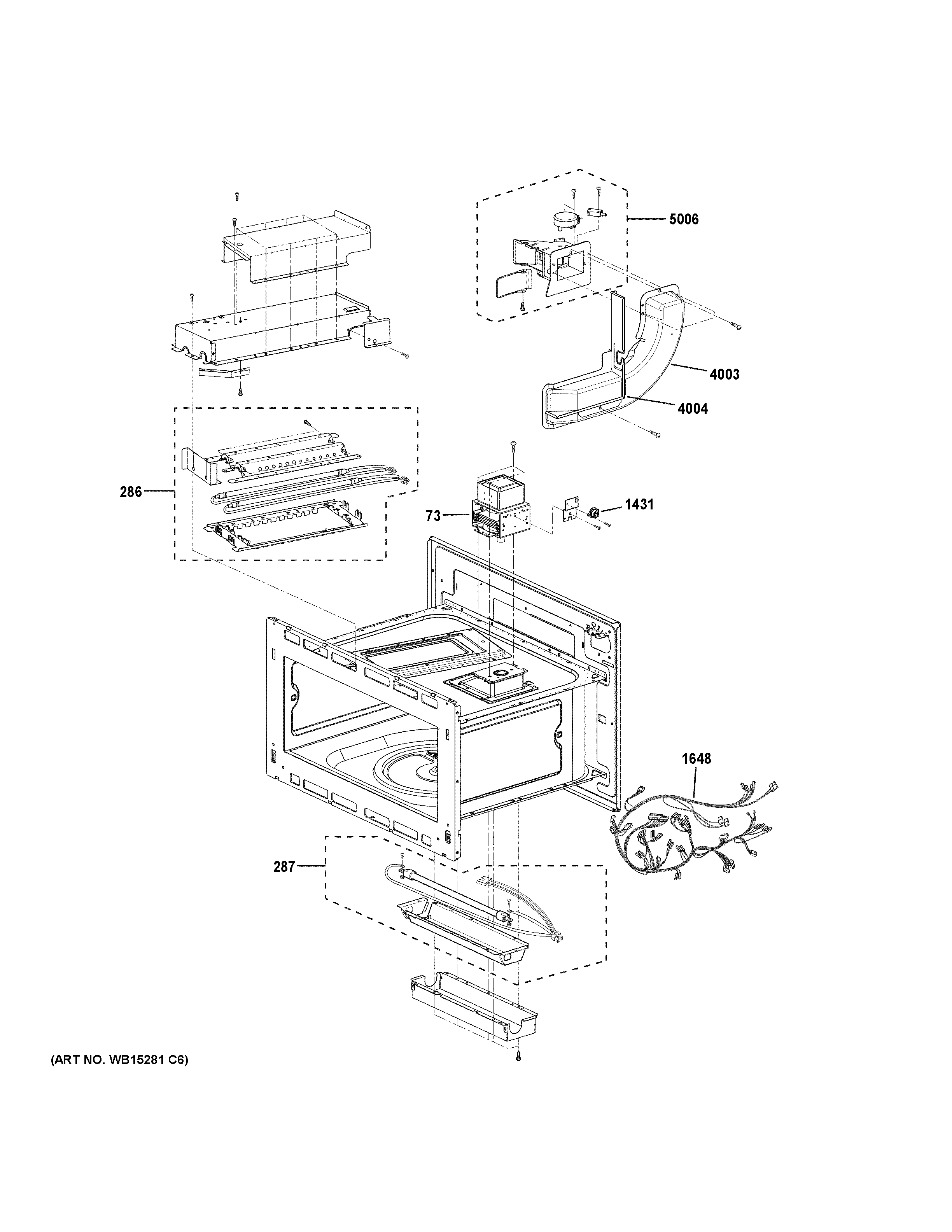 5006

4003

4004

286

73

1431

1648

287

(ART NO. WB15281 C6)