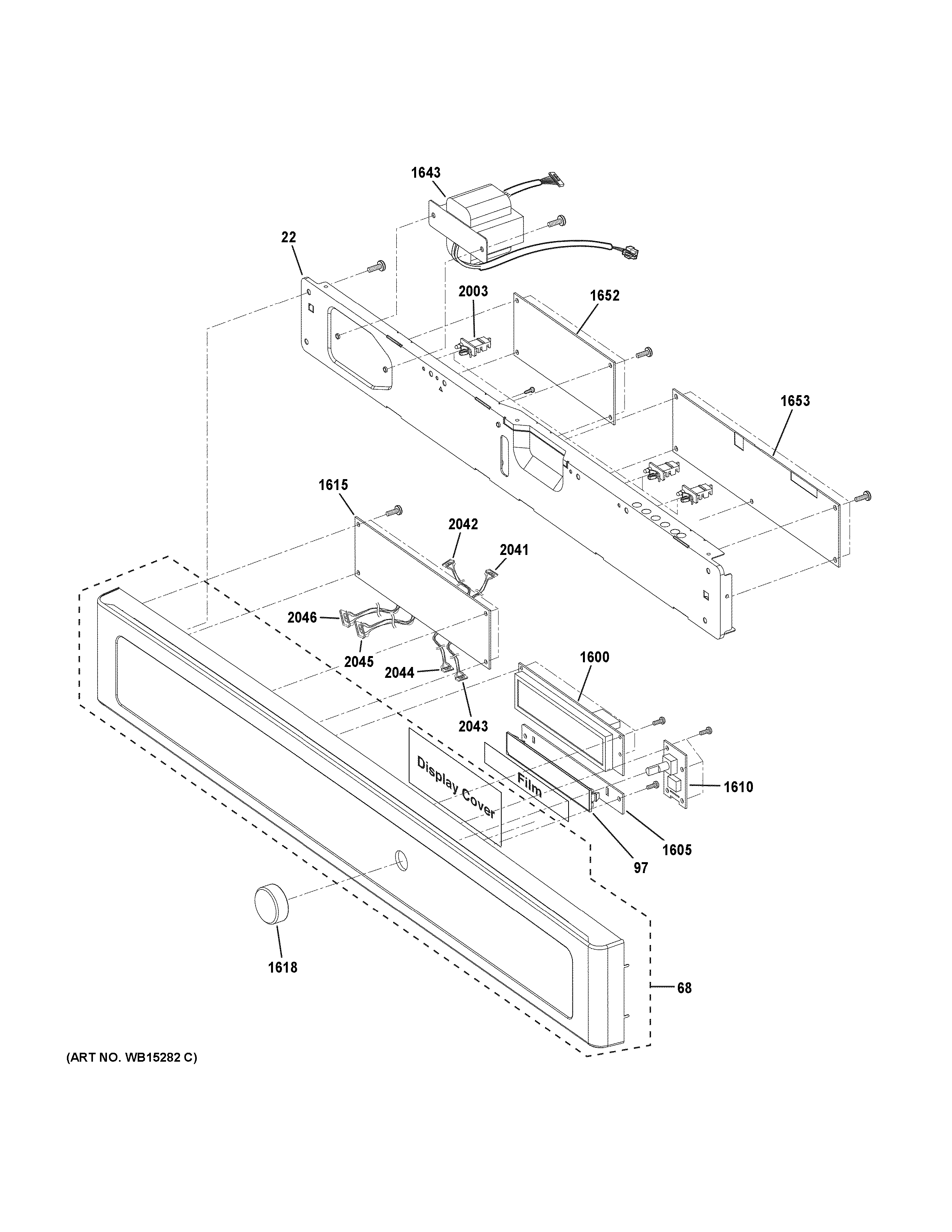 1643

22

2003

1652

1653

1615

2042

2041

2046

2045

2044

2043

1600

Display Cover

Film

1610

1605

97

1618

68

(ART NO. WB15282 C)