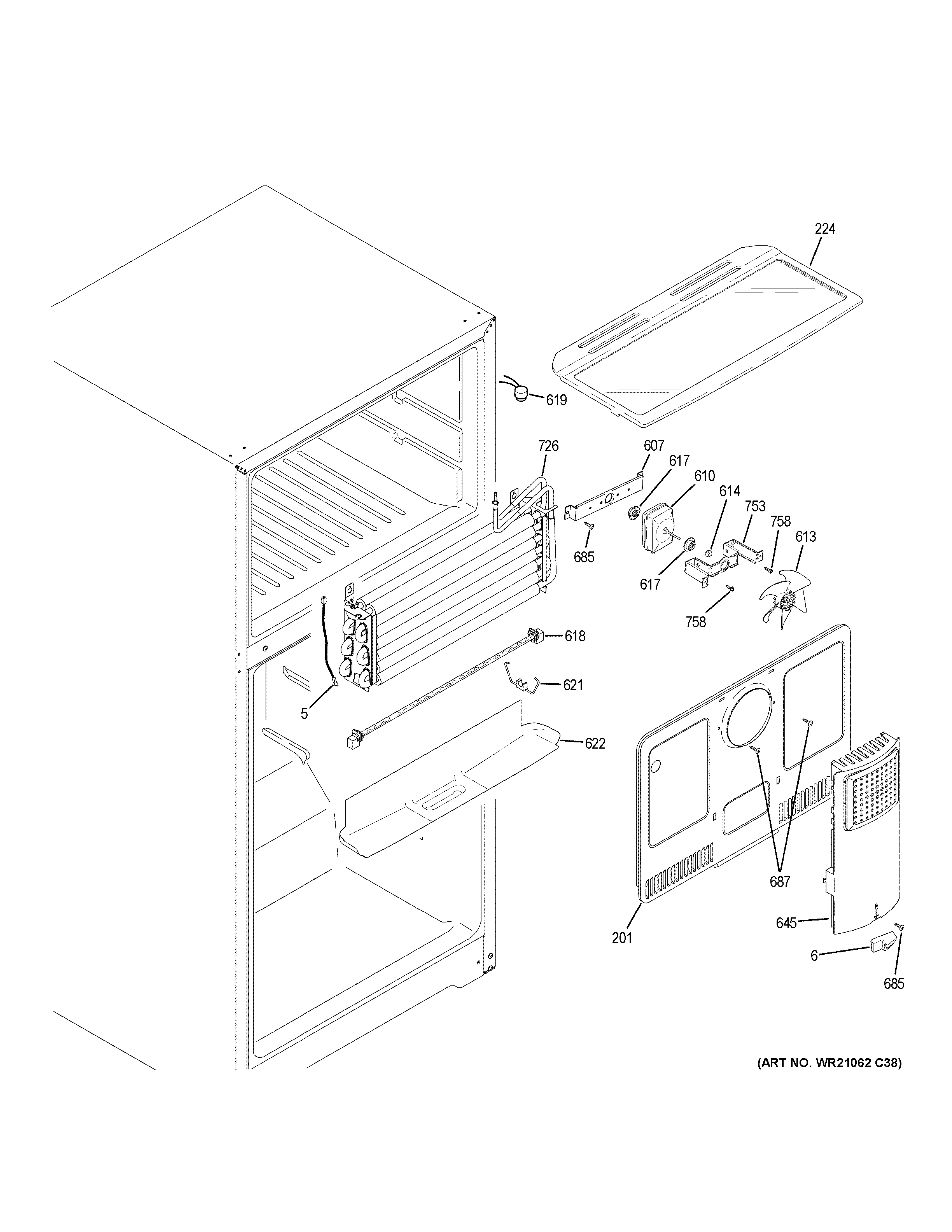 224

619

726

607

617

610

614

753

758

613

685

617

758

618

621

5

622

687

201

645

6

685

(ART NO. WR21062 C38)