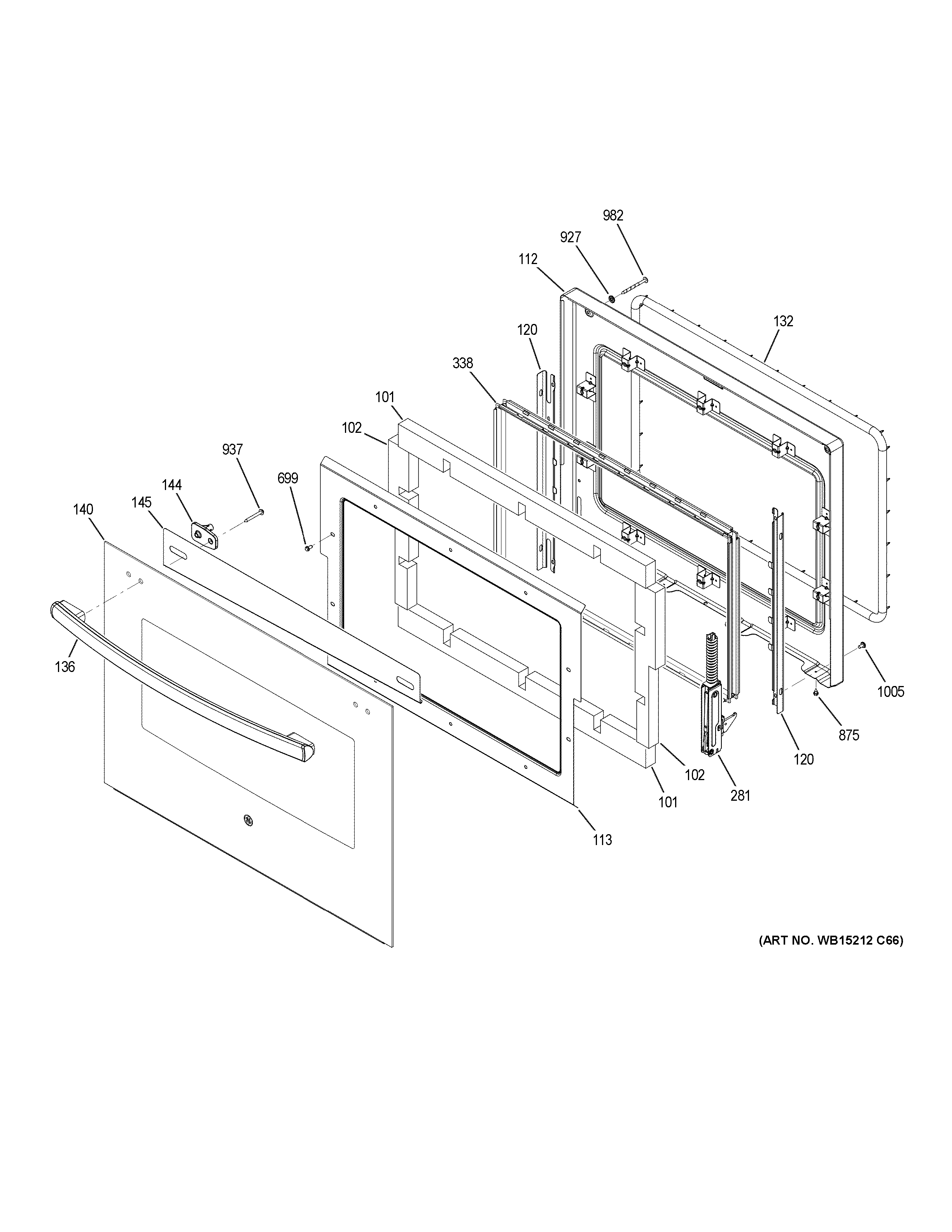 982
927
112
132
120
338
101
102
937
699
144
145
140
136
1005
875
120
102
281
101
113
(ART NO. WB15212 C66)