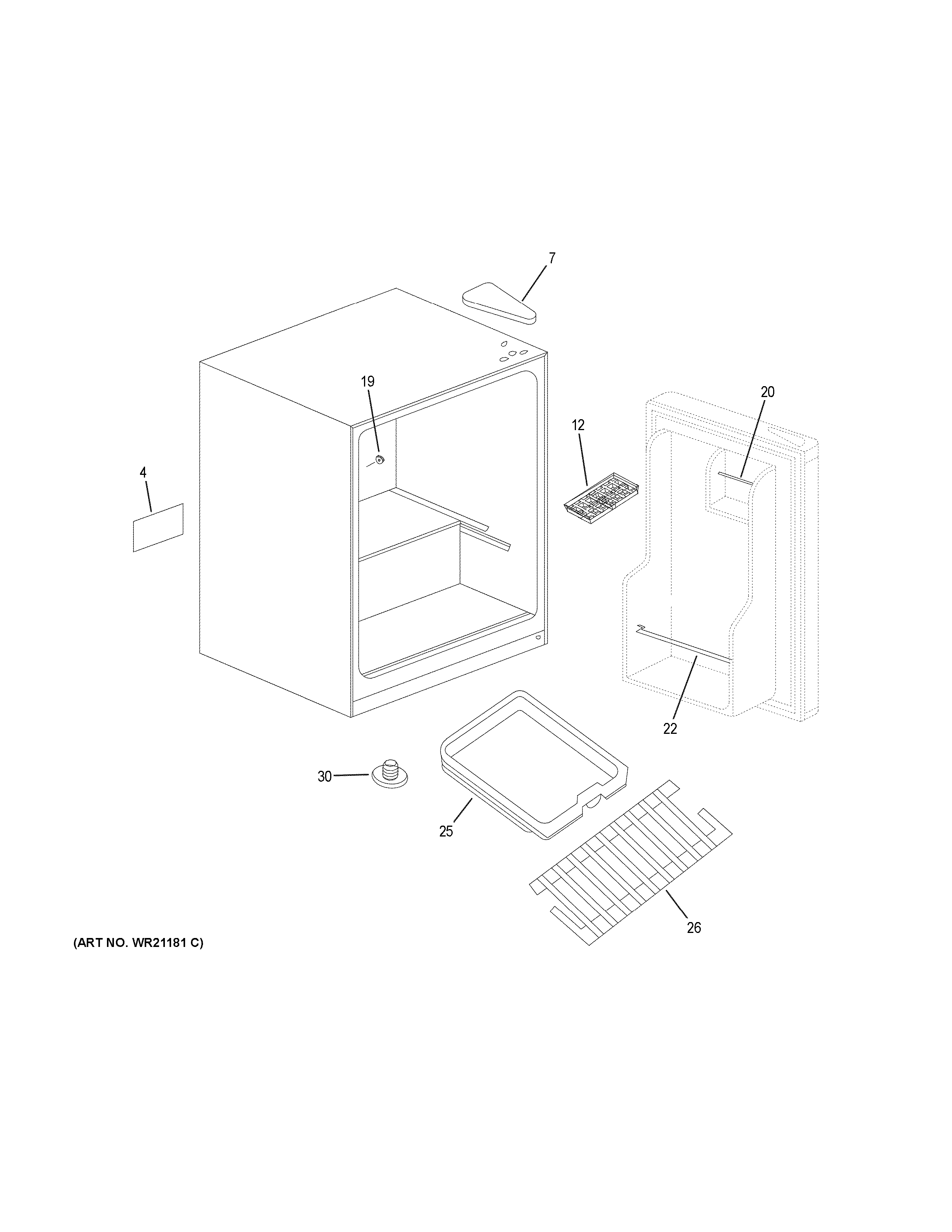 7

19

20

12

4

22

30

25

26

(ART NO. WR21181 C)