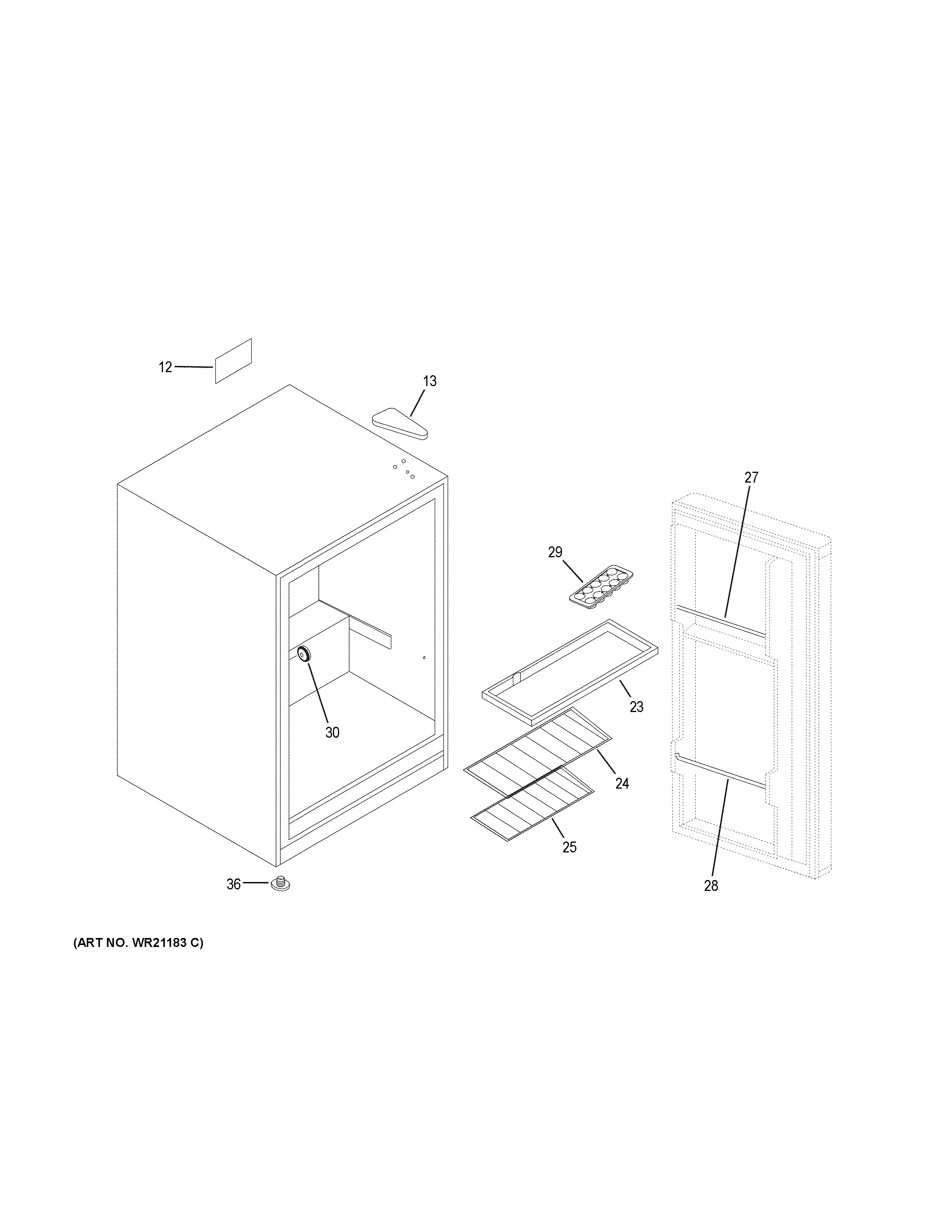 12

13

27

29

30

23

24

25

36

28

(ART NO. WR21183 C)