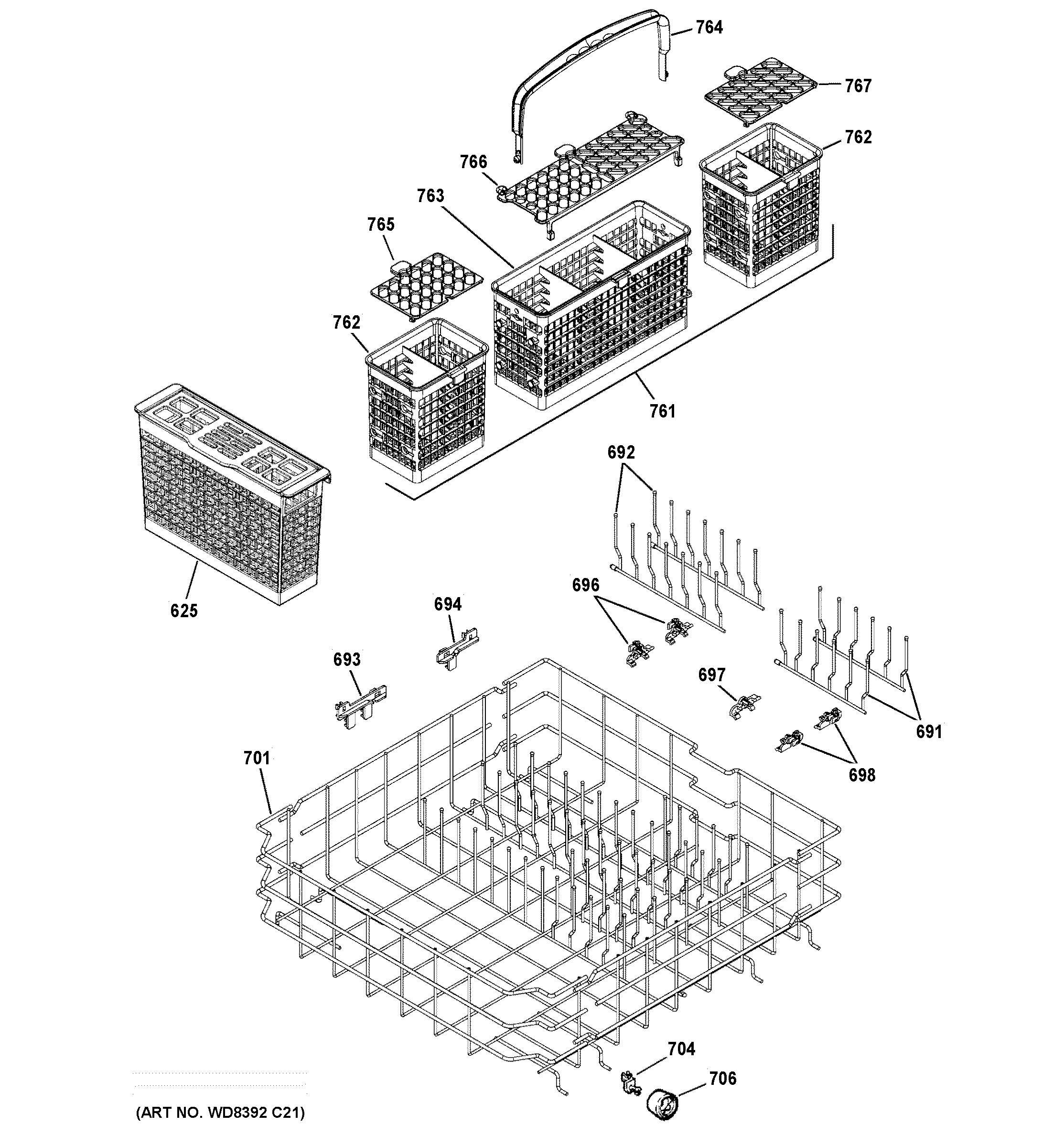 764
767
762
766
763
765
762
761
625
692
696
694
693
697
691
698
701
704
706
(ART NO. WD8392 C21)