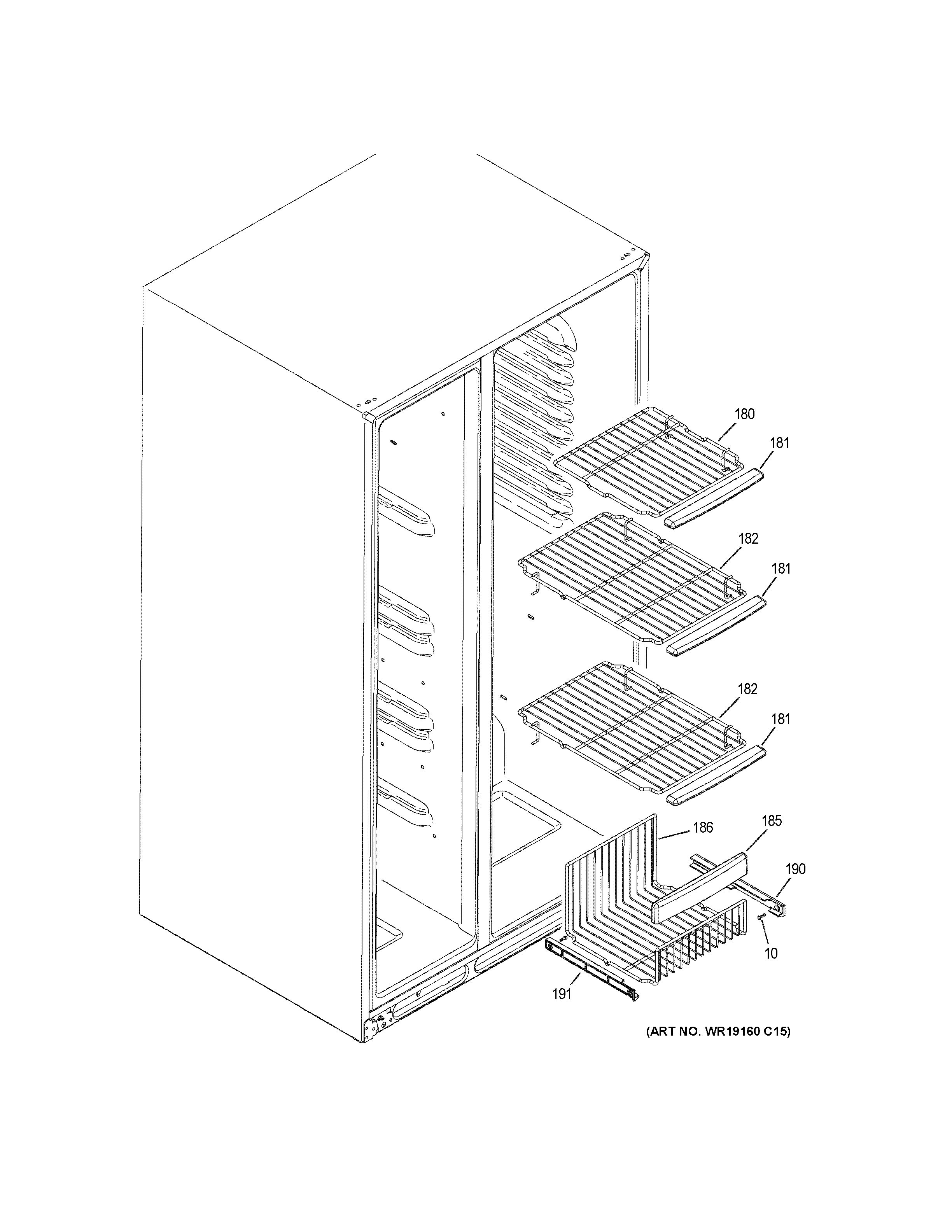 180
181
182
181
182
181
186
185
190
10
191
(ART NO. WR19160 C15)