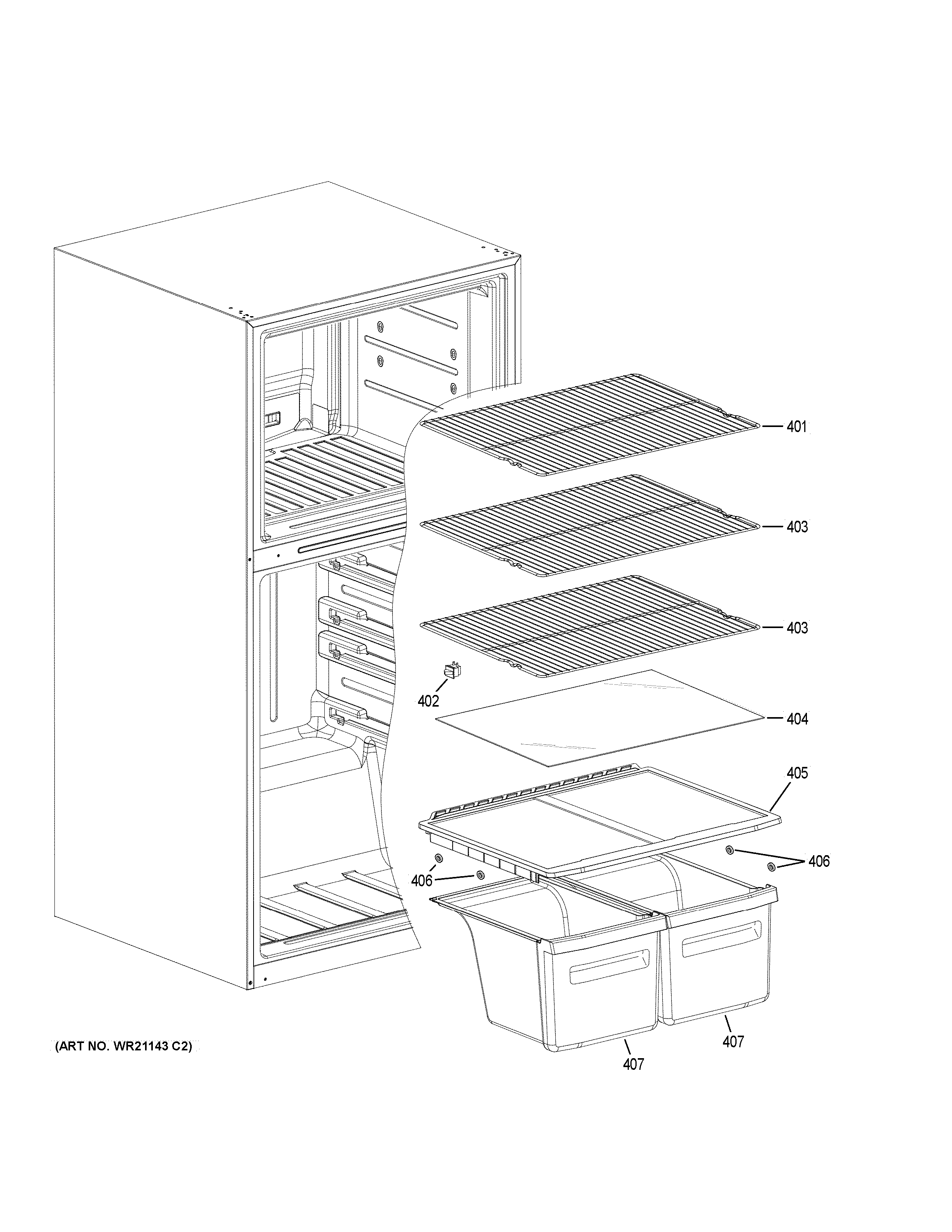 401
403
403
402
404
405
406
406
407
407
(ART NO. WR21143 C2)