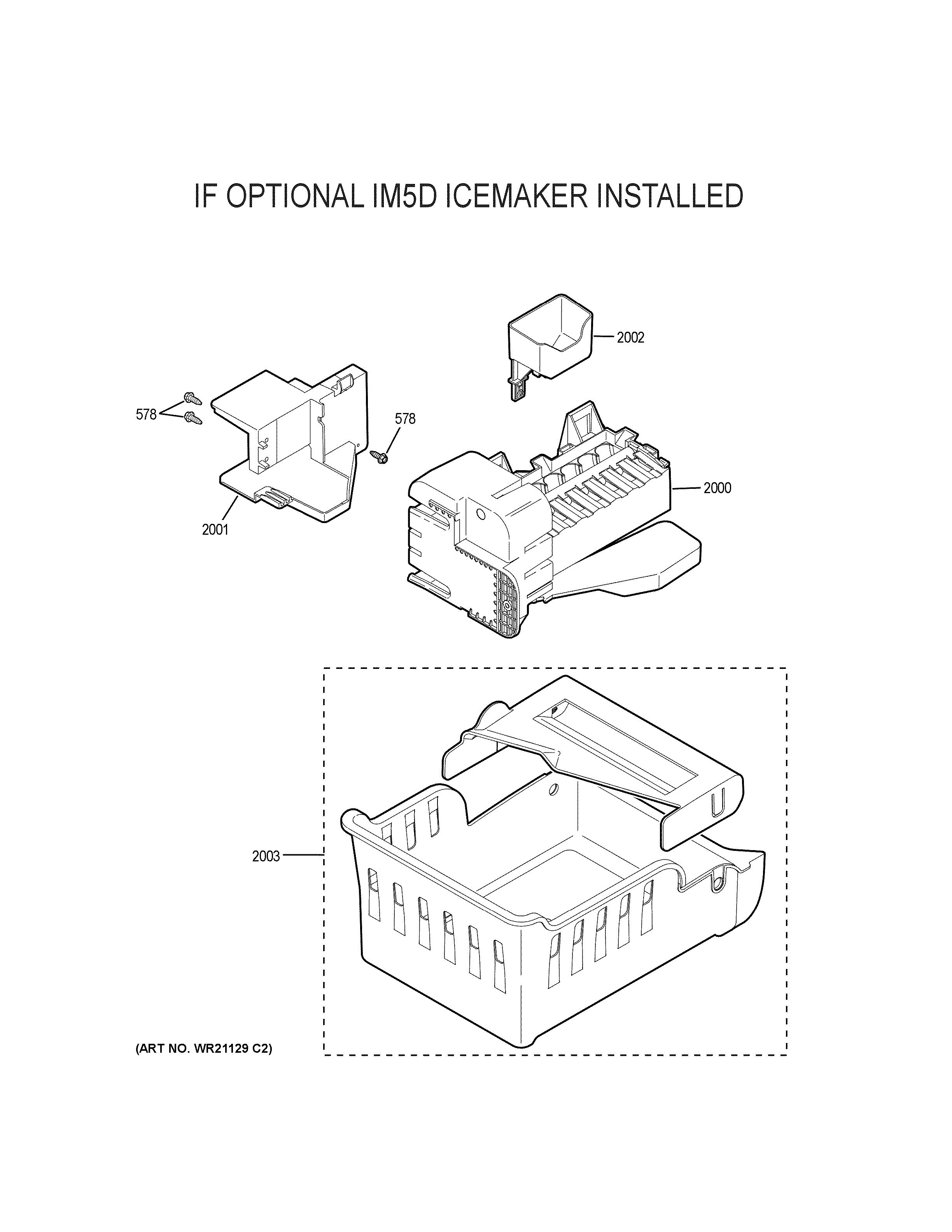 IF OPTIONAL IM5D ICEMAKER INSTALLED

2002

578

578

2000

2001

2003

(ART NO. WR21129 C2)