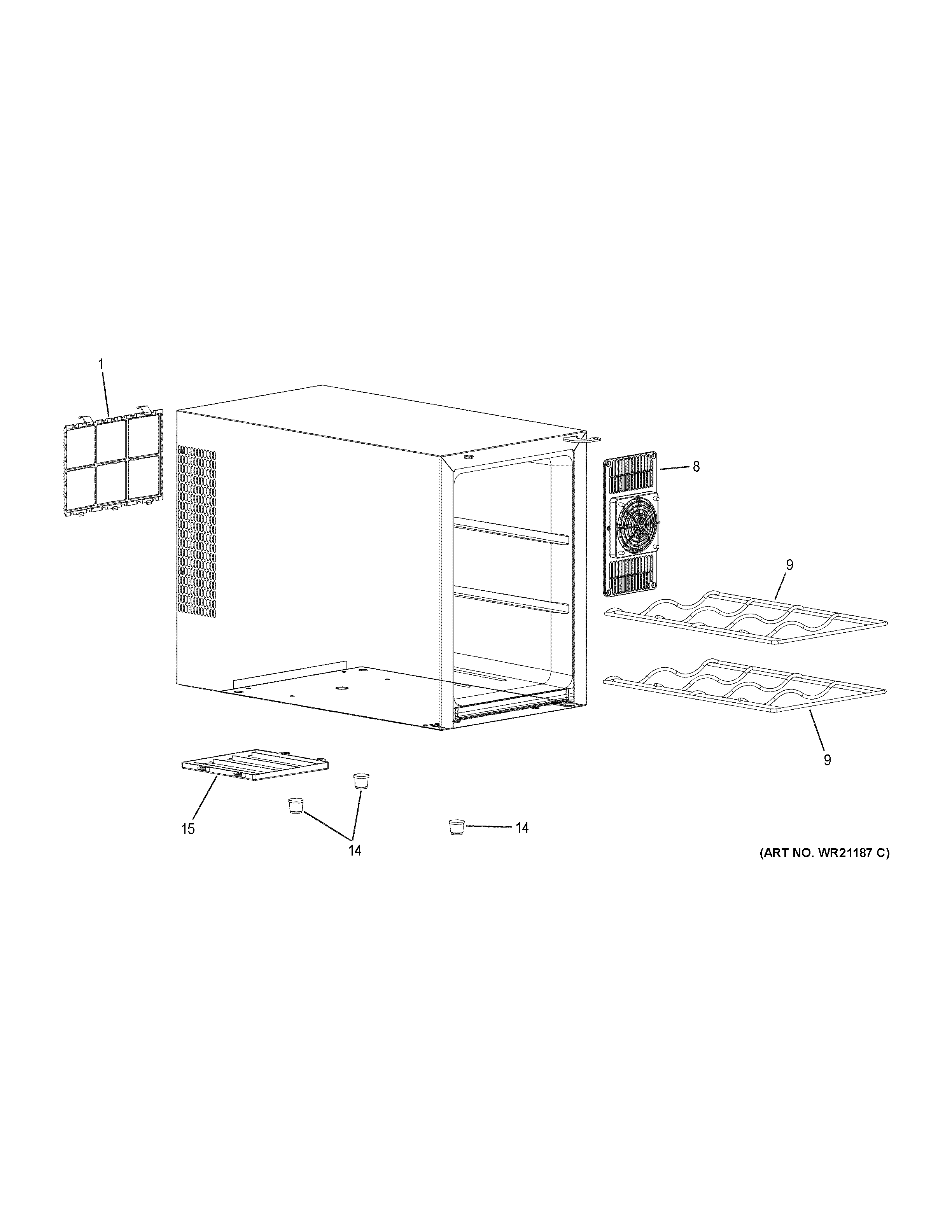 1

8

9

9

15

14

14

(ART NO. WR21187 C)