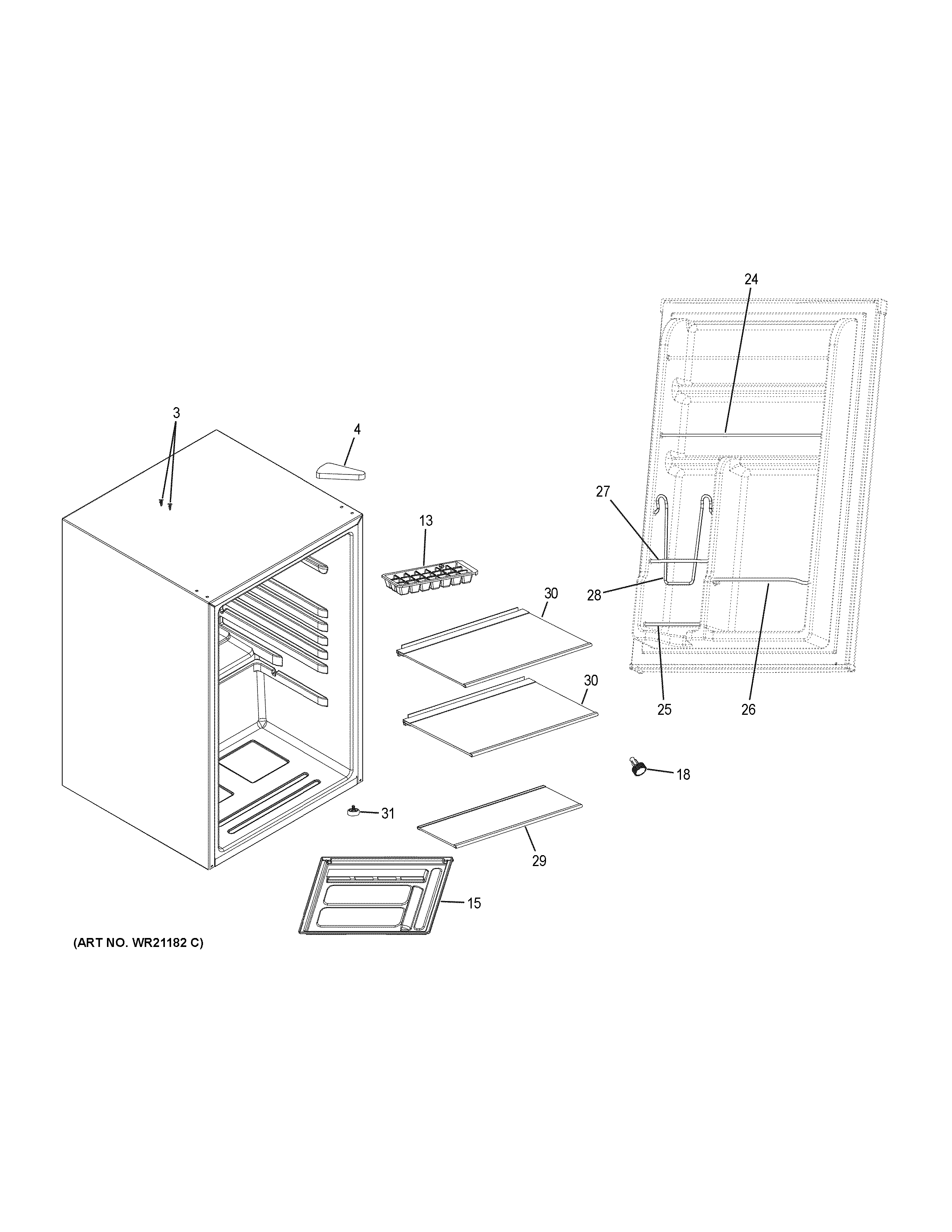 24

3

4

27

13

28

30

30

25

26

18

31

29

15

(ART NO. WR21182 C)