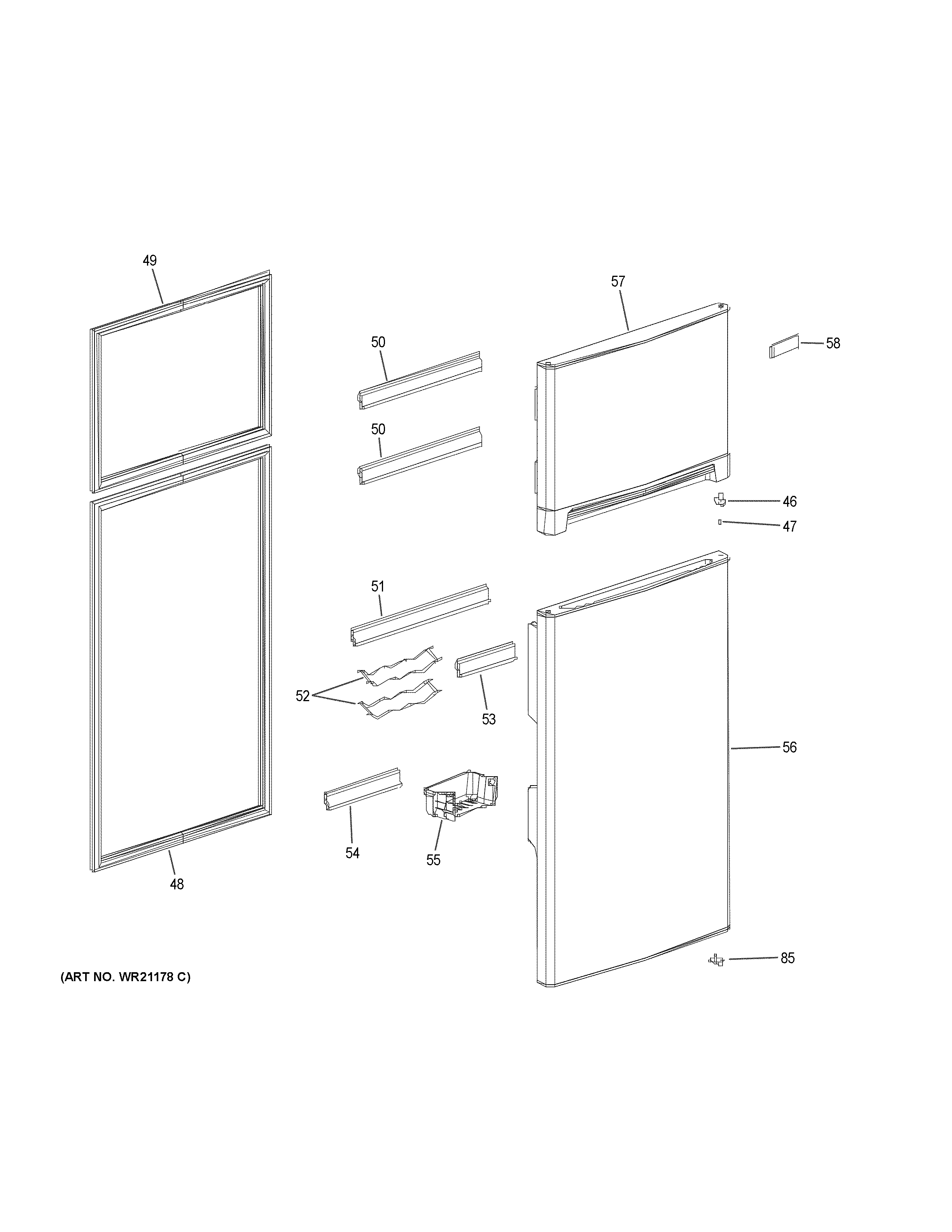 49

57

50

58

50

46

47

51

52

53

56

54

55

48

85

(ART NO. WR21178 C)