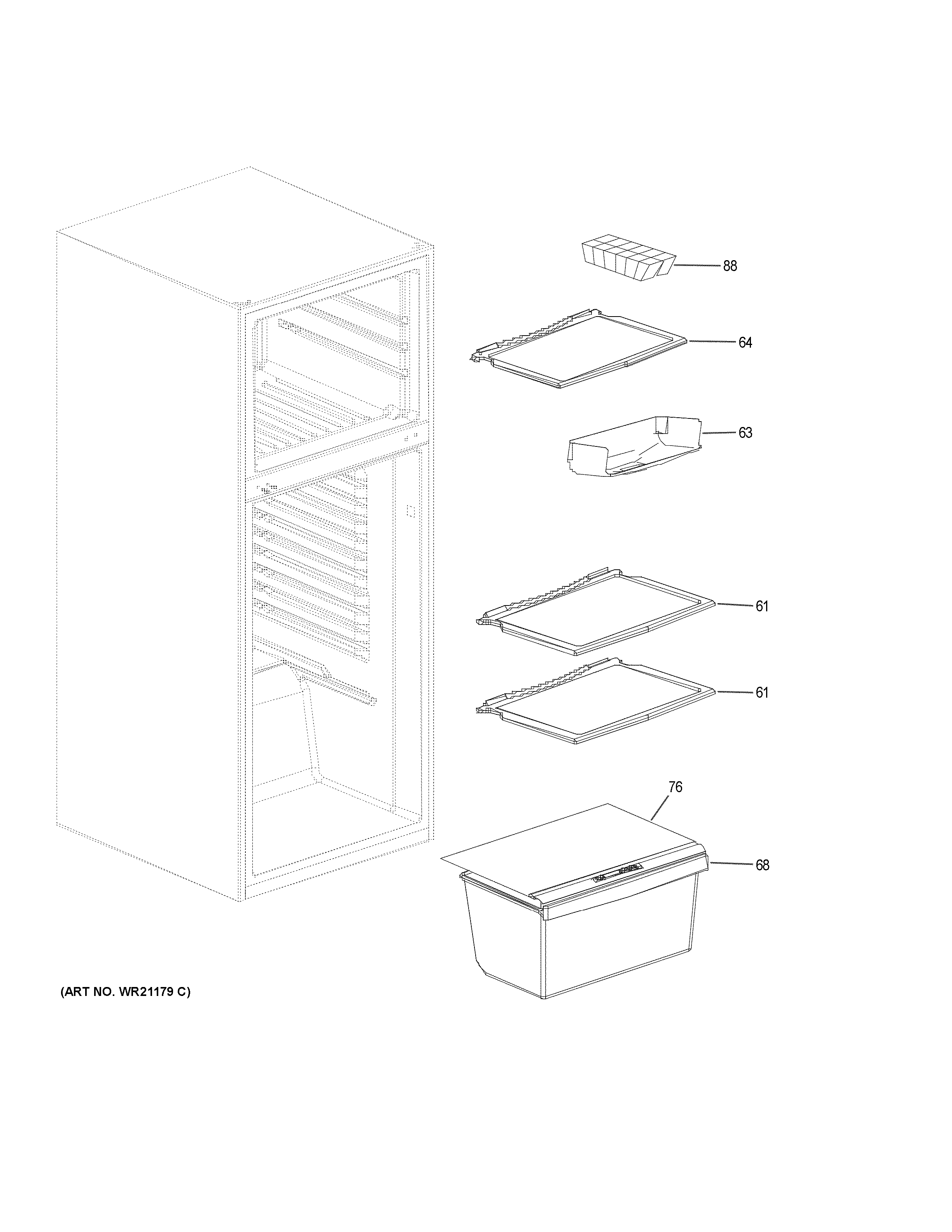 88

64

63

61

61

76

68

(ART NO. WR21179 C)