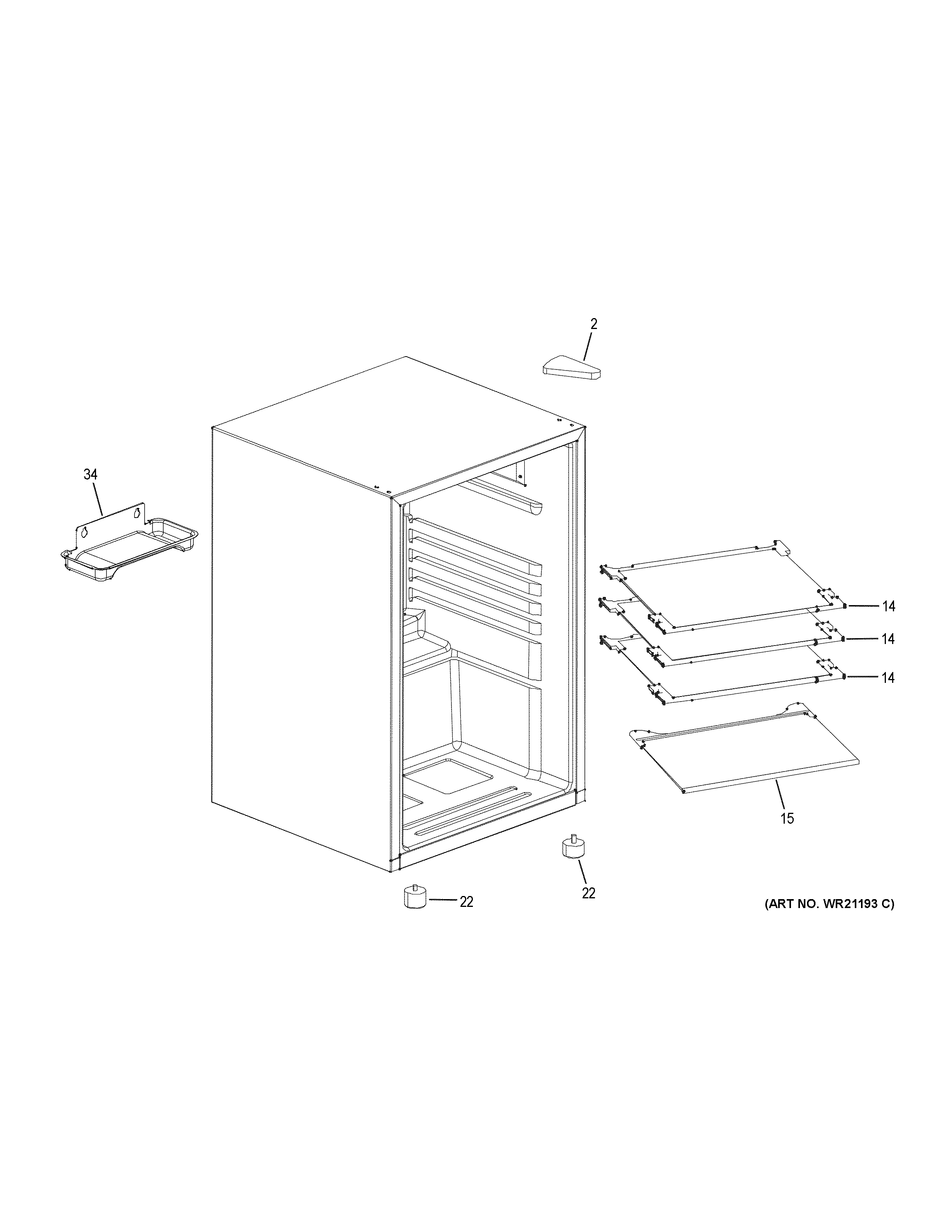 2

34

14

14

14

15

22

22

(ART NO. WR21193 C)