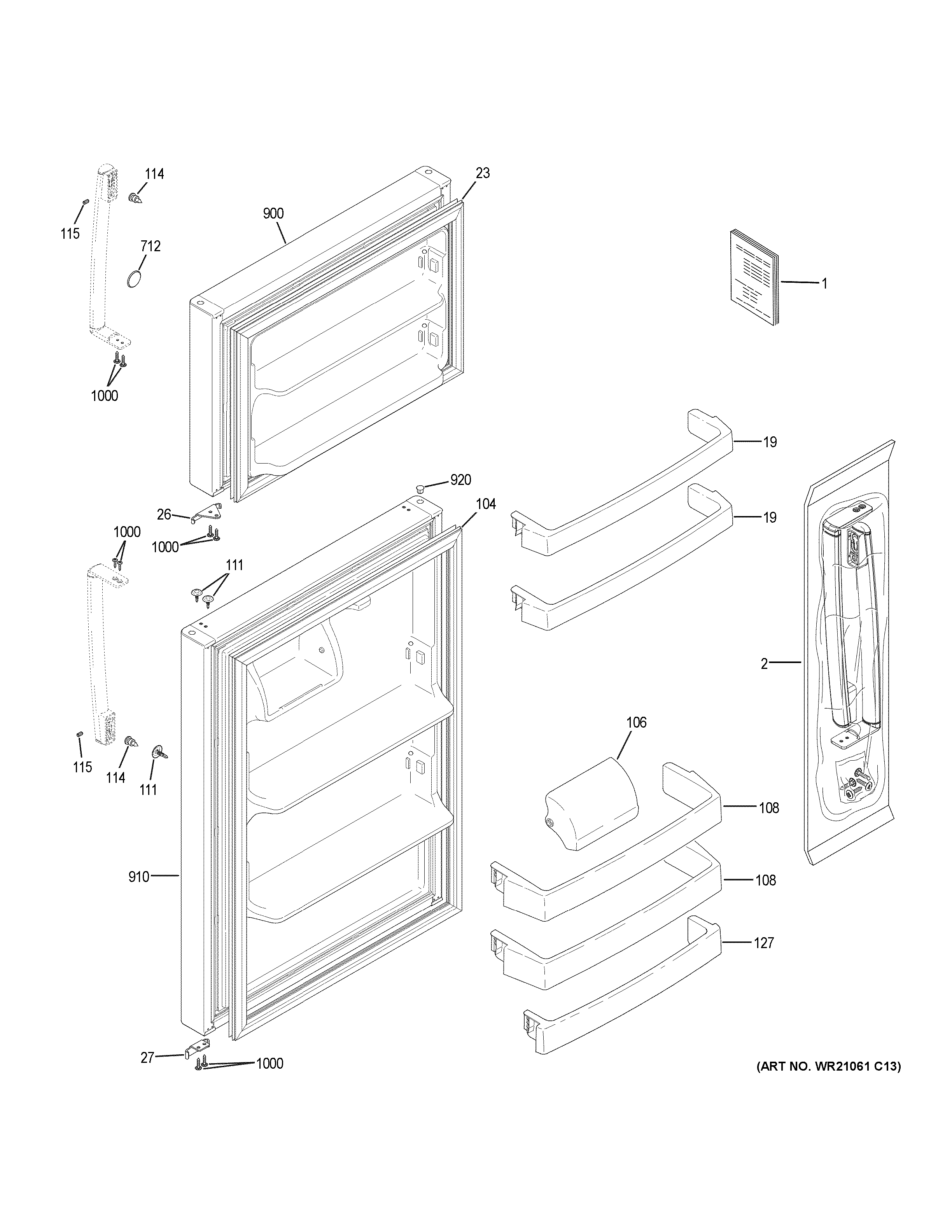 114
23
115
900
712
1
1000
19
920
26
104
19
1000
1000
111
2
106
115
114
111
108
910
108
127
27
1000
(ART NO. WR21061 C13)