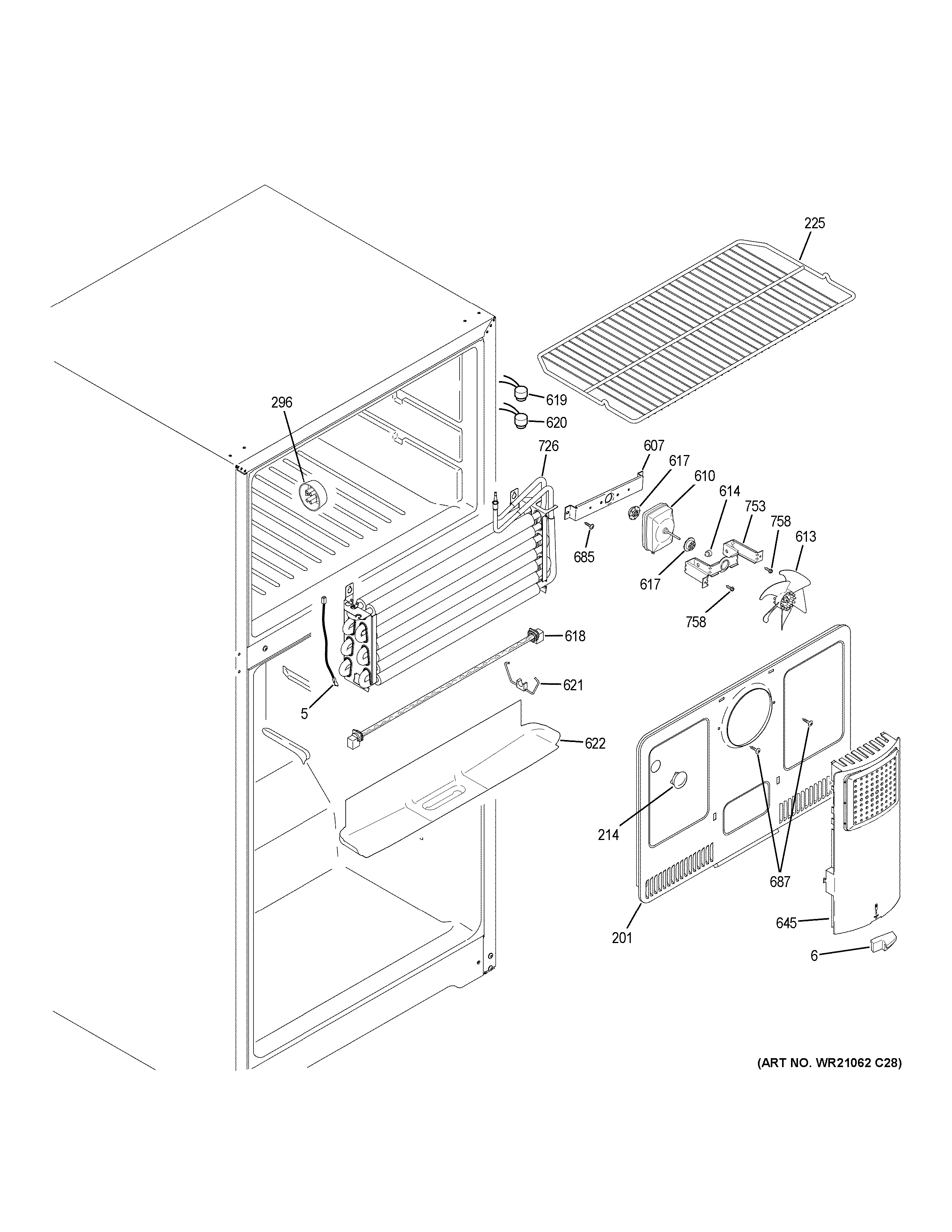 225
296
619
620
726
607
617
610
614
753
758
613
685
617
758
618
621
5
622
214
687
201
645
6
(ART NO. WR21062 C28)