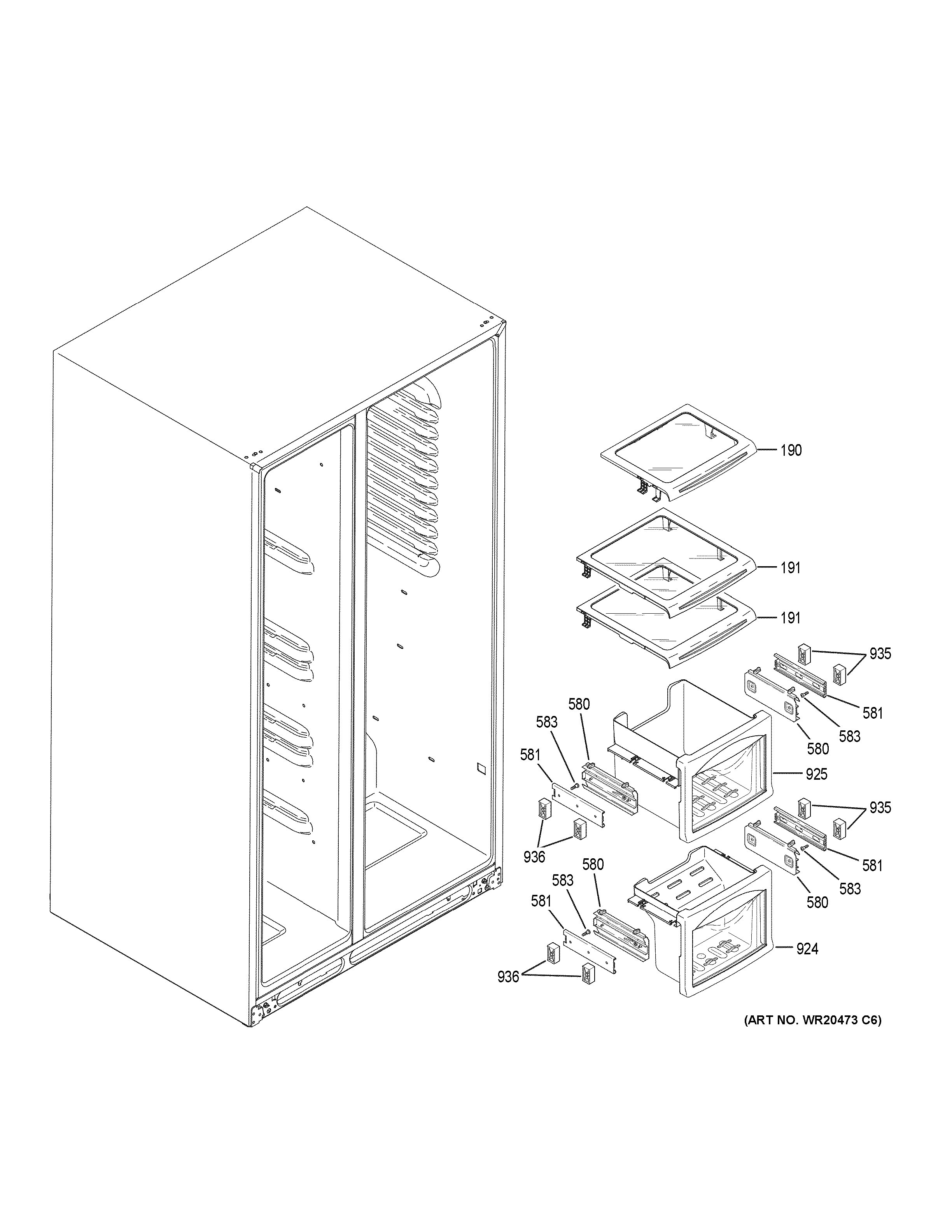 190

191

191

935

581

583

580

580

583

581

925

936

935

581

583

580

580

583

581

924

936

(ART NO. WR20473 C6)