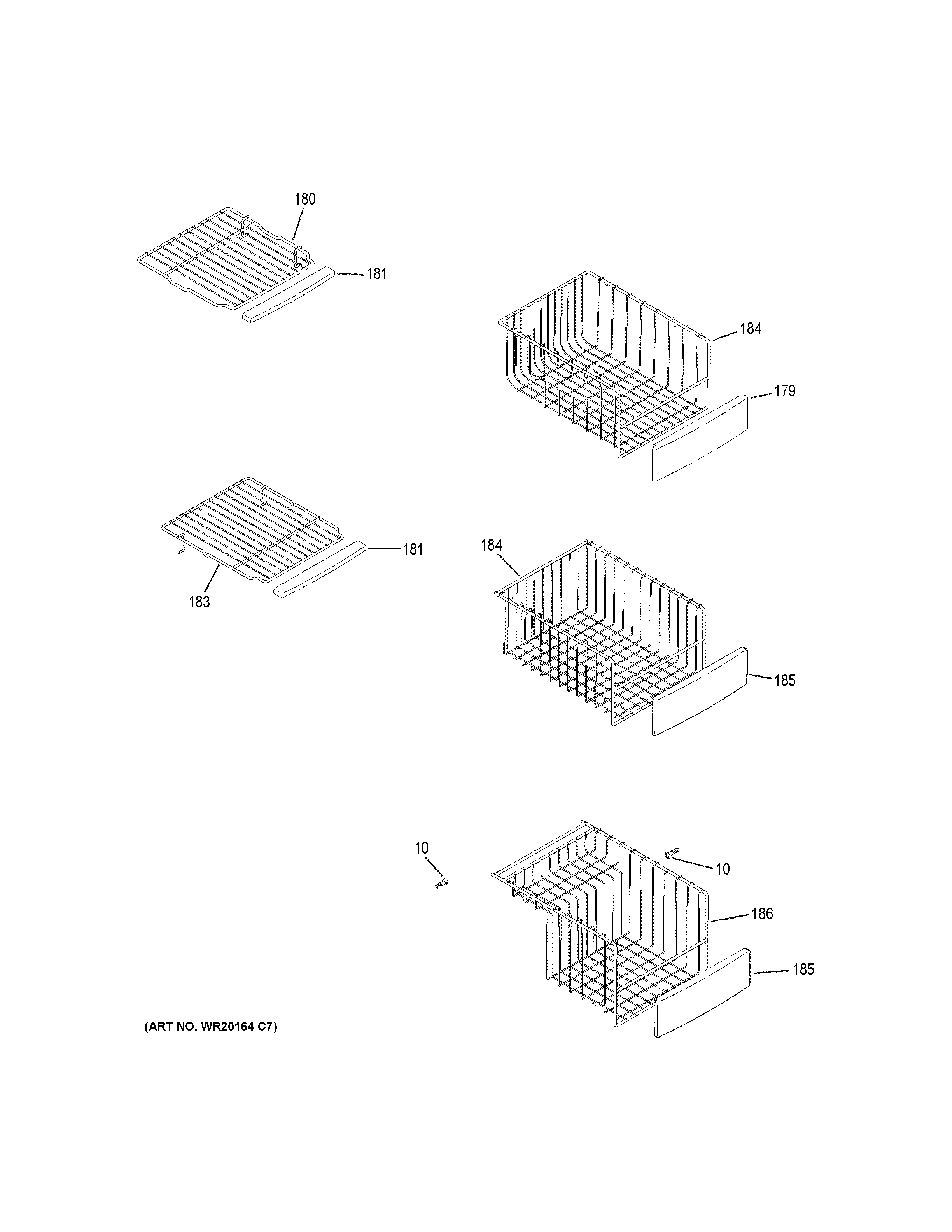 180
181
184
179
181
183
184
185
10
10
186
185
(ART NO. WR20164 C7)