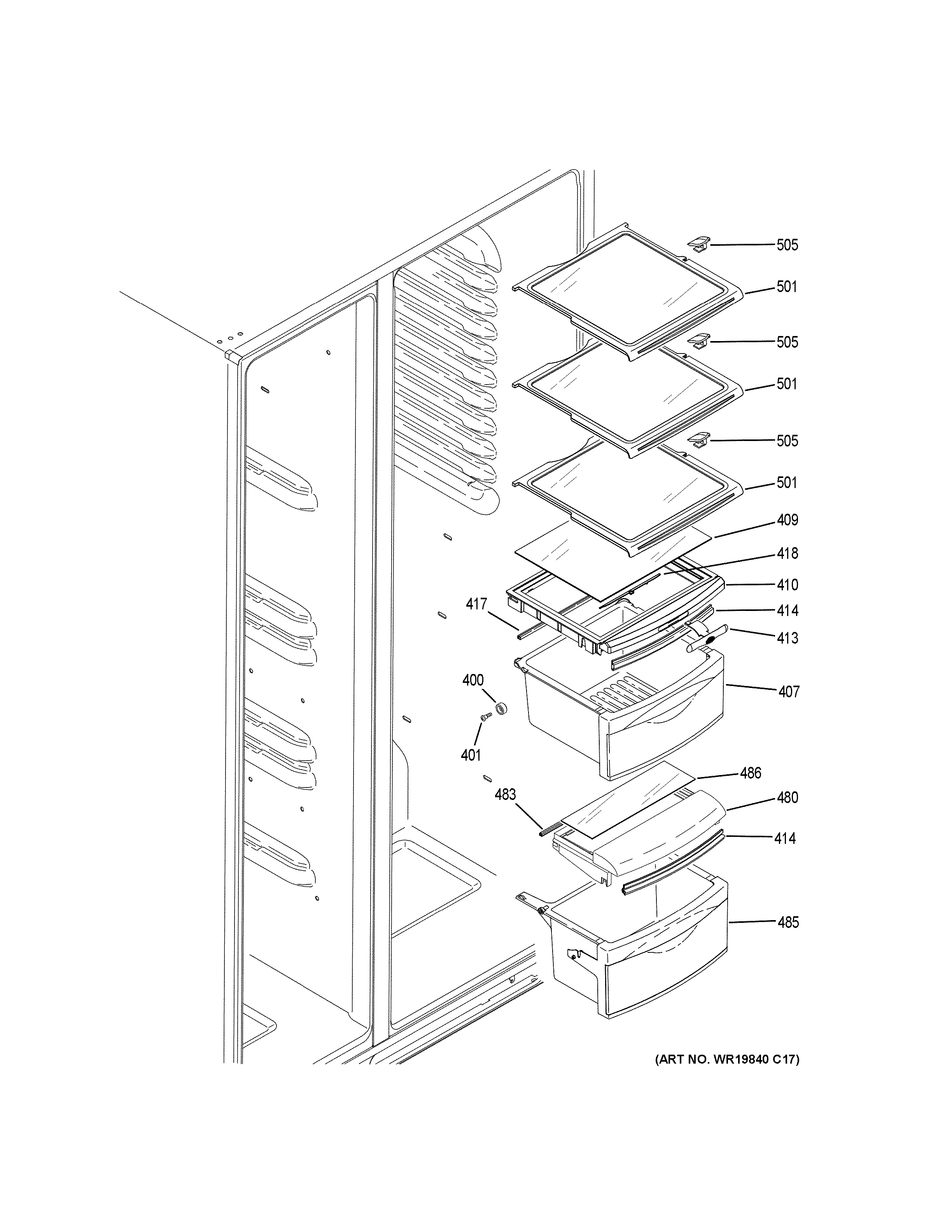 505
501
505
501
505
501
409
418
410
417
414
413
400
407
401
486
483
480
414
485
(ART NO. WR19840 C17)