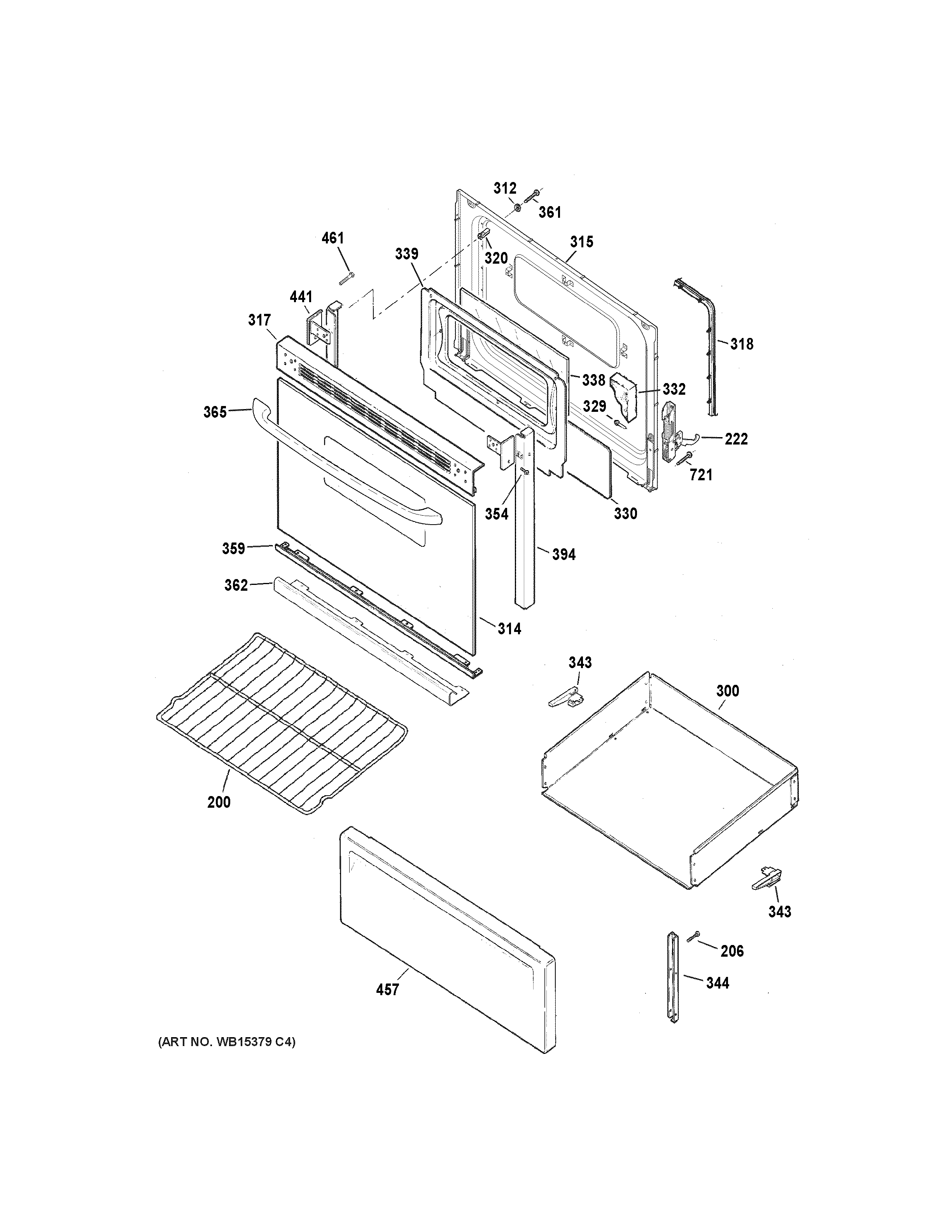 312
361
461
339
320
315
441
317
318
338
332
365
329
222
721
354
330
359
394
362
314
343
300
200
343
206
344
457
(ART NO. WB15379 C4)