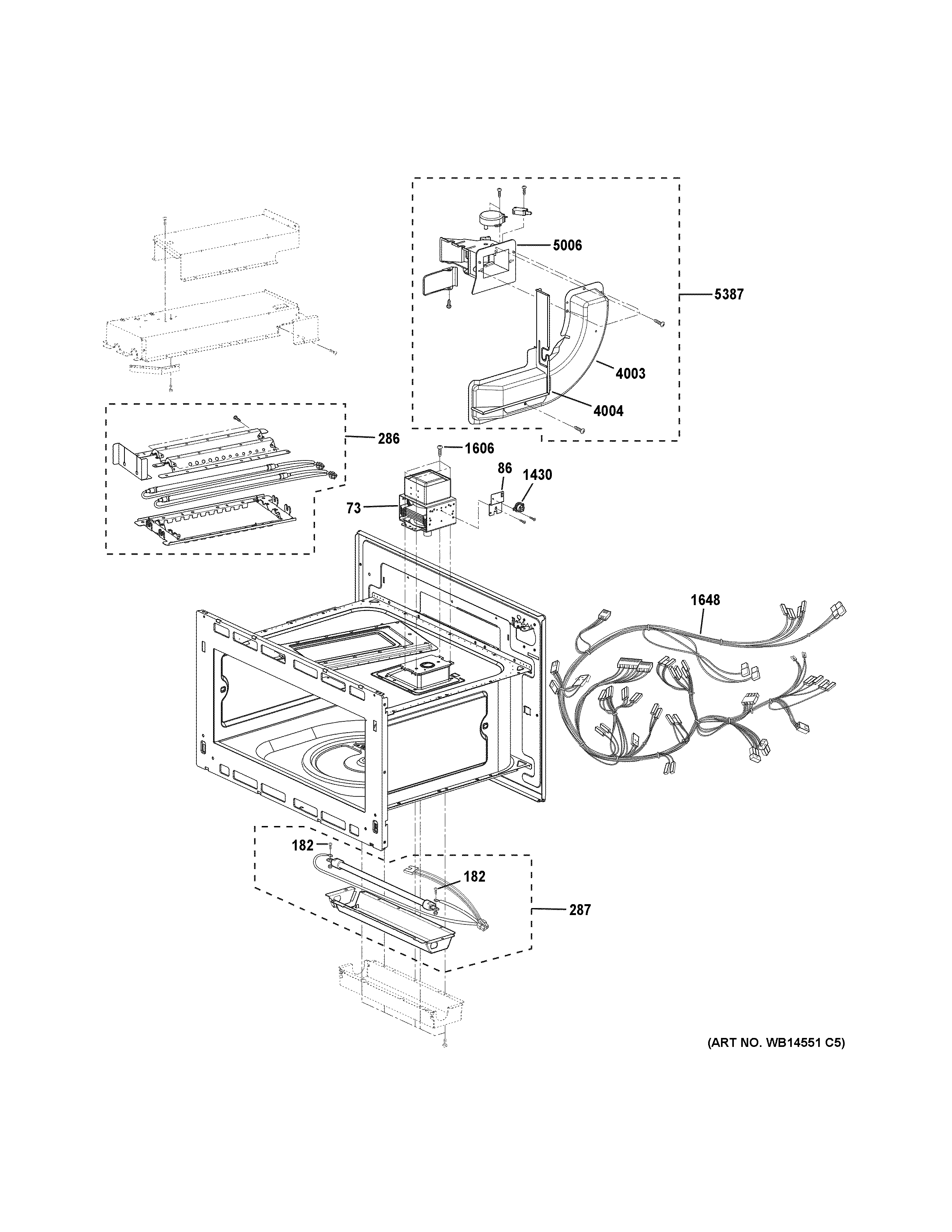 5006

5387

4003

4004

286

1606

86

1430

73

1648

182

182

287

(ART NO. WB14551 C5)