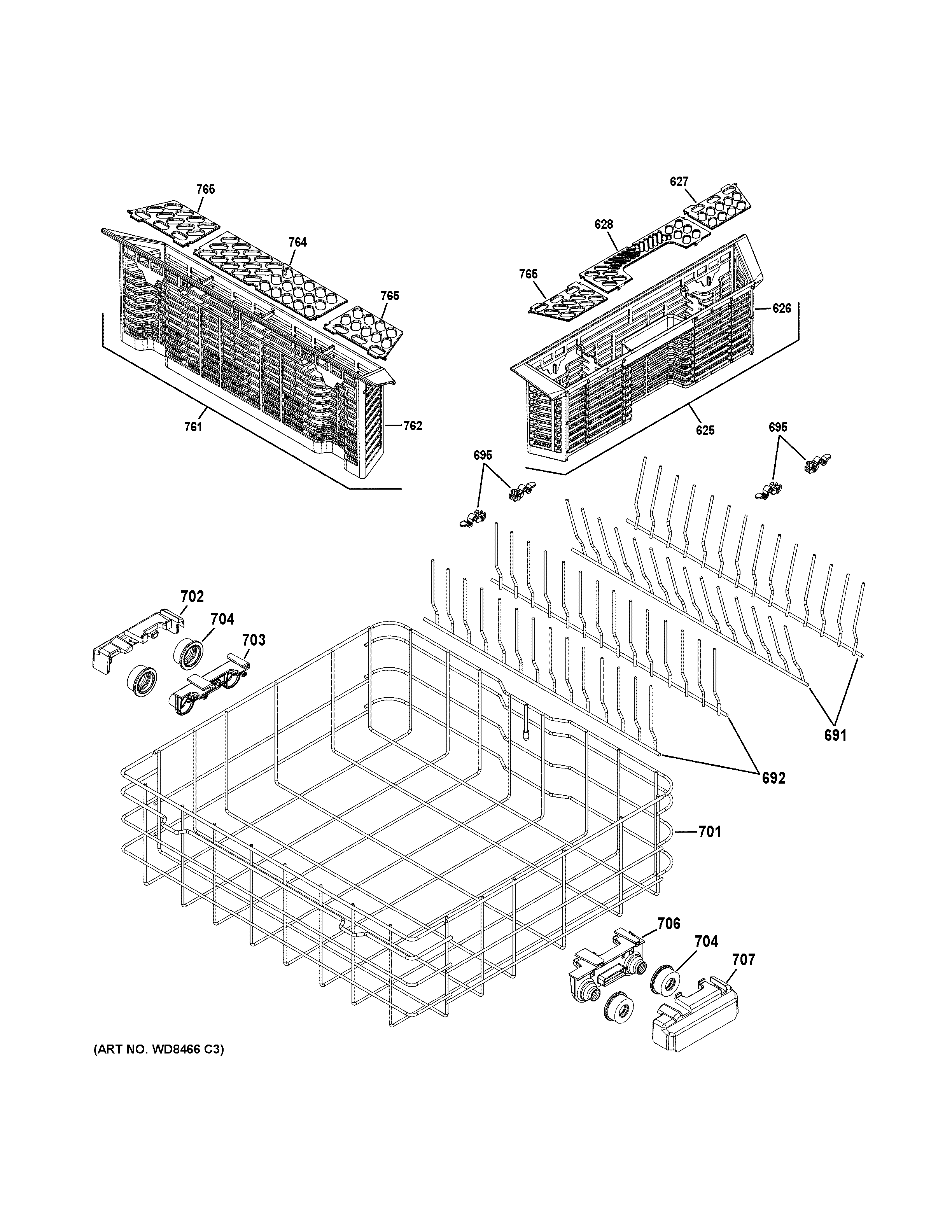 765
764
765
761
762
627
628
765
626
625
695
695
702
704
703
691
692
701
706
704
707
(ART NO. WD8466 C3)