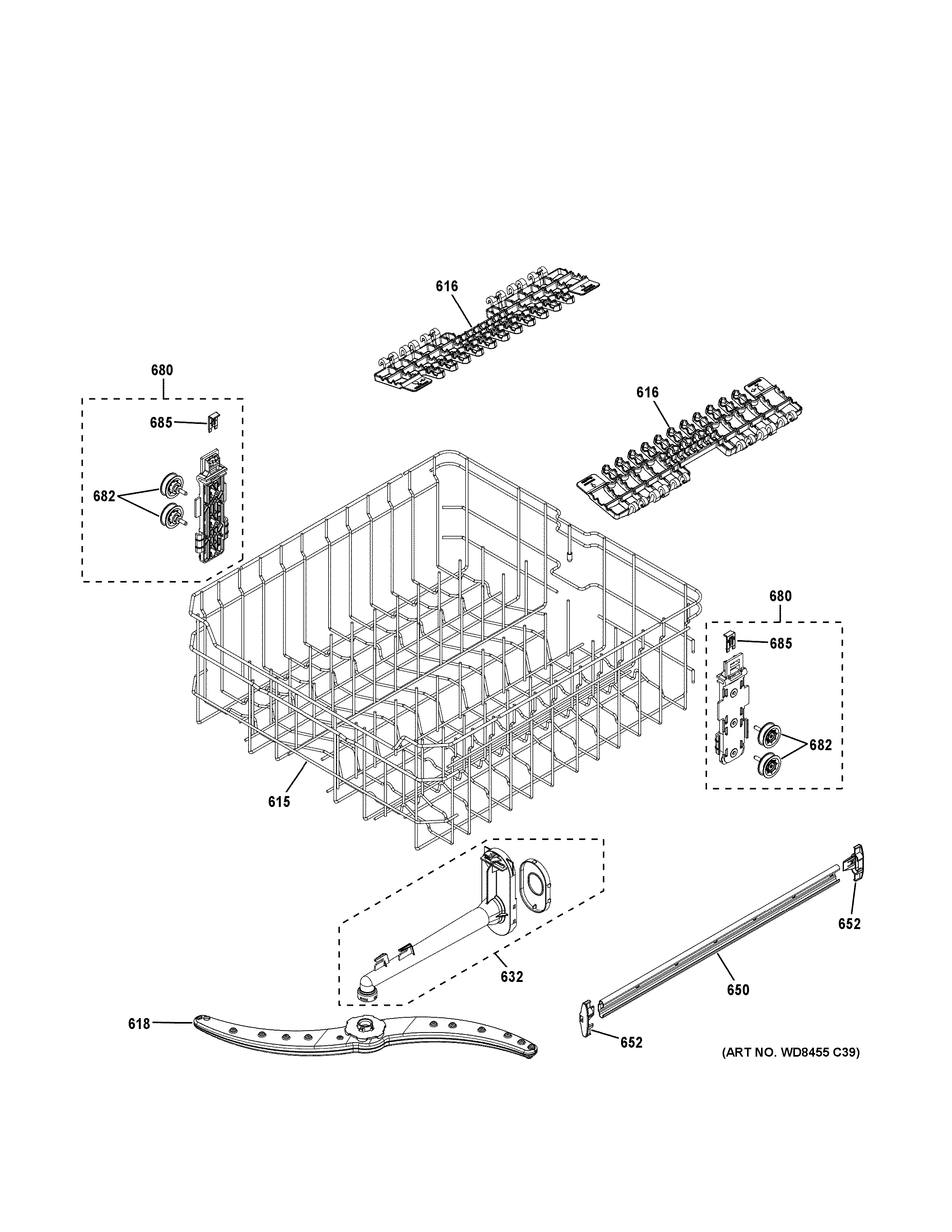 616

680

685

616

682

680

685

682

615

652

632

650

618

652

(ART NO. WD8455 C39)