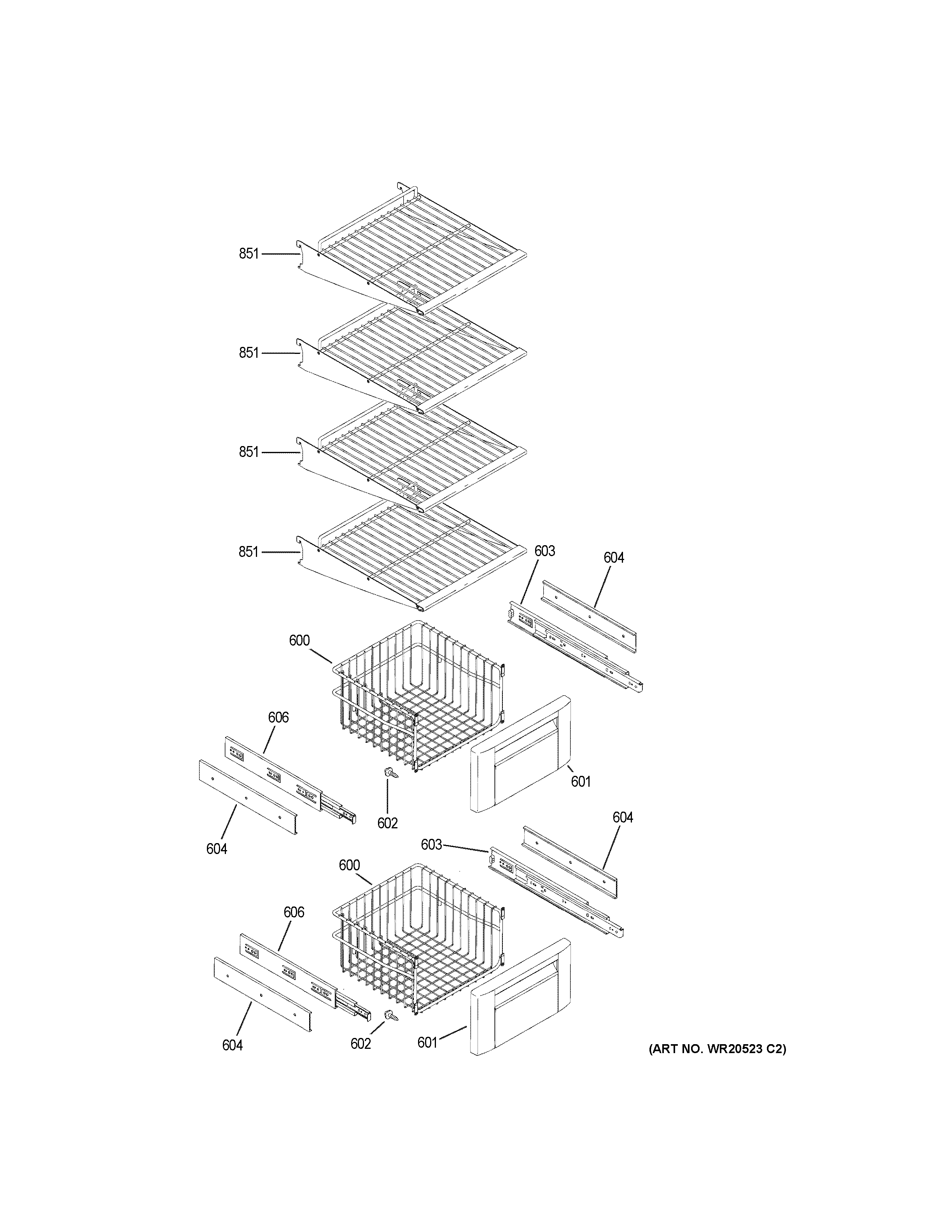 851
851
851
851
603
604
600
606
601
602
604
604
603
600
606
604
602
601
(ART NO. WR20523 C2)