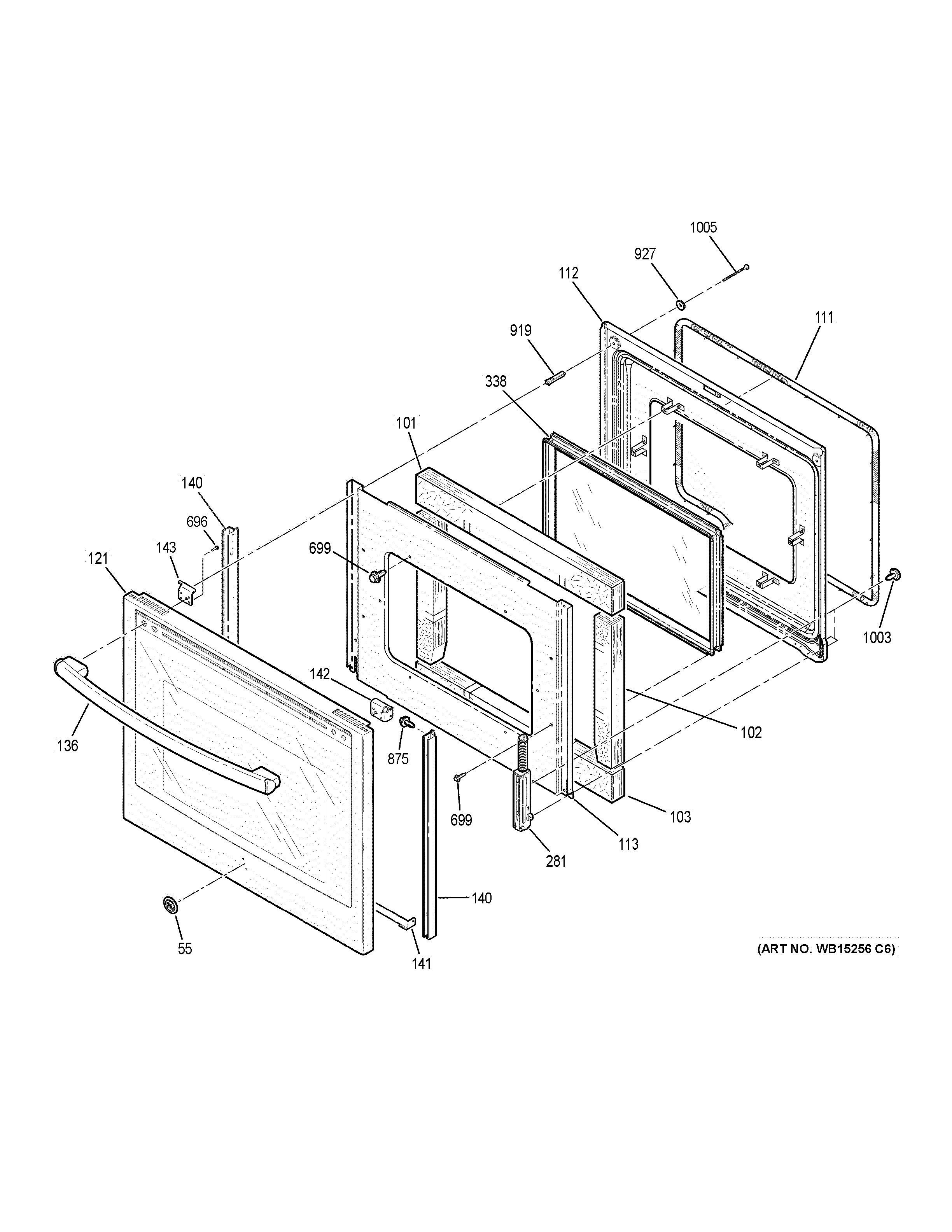 1005
927
112
111
919
338
101
140
696
143
121
699
1003
142
136
875
102
699
103
113
281
140
55
141
(ART NO. WB15256 C6)