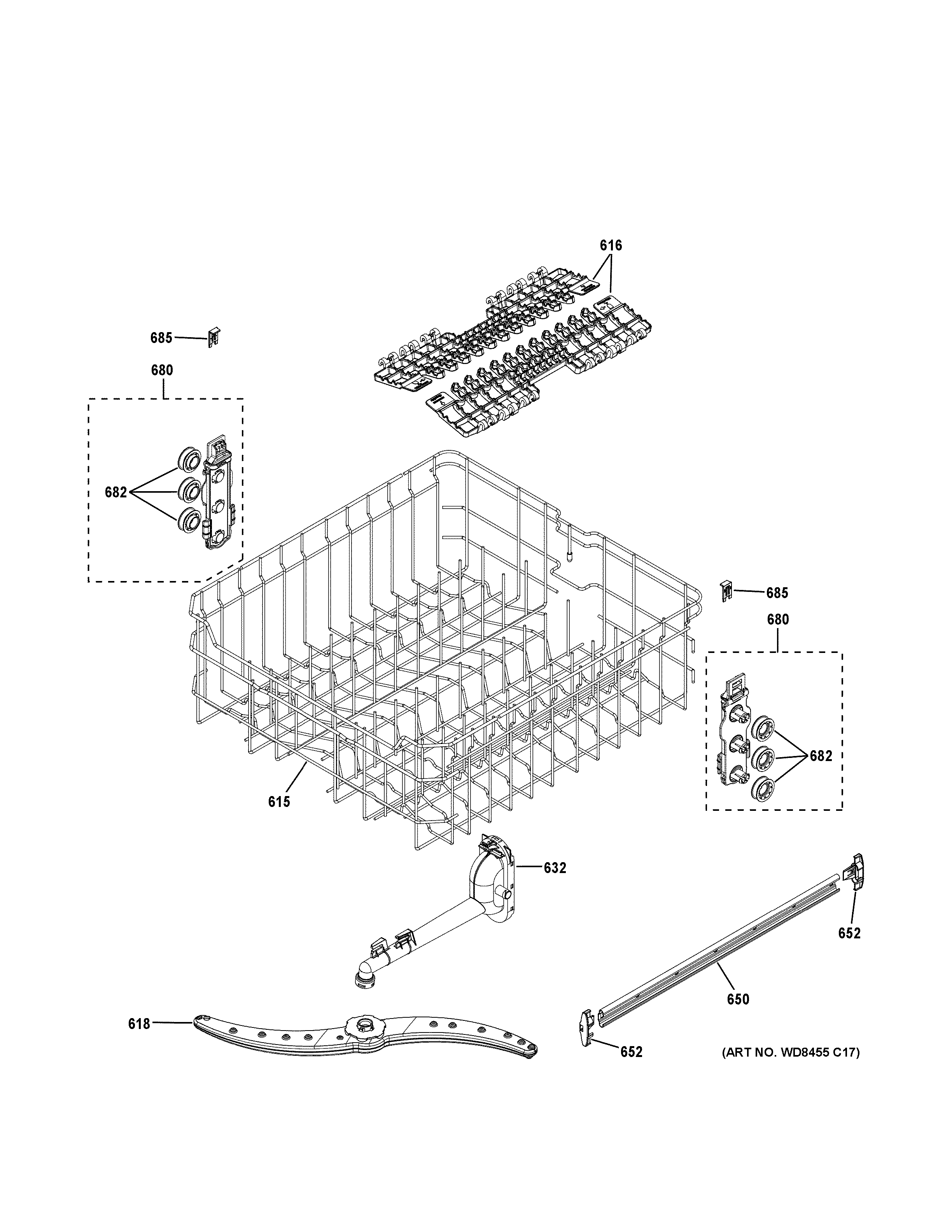 616

685

680

682

685

680

682

615

632

652

650

618

652

(ART NO. WD8455 C17)