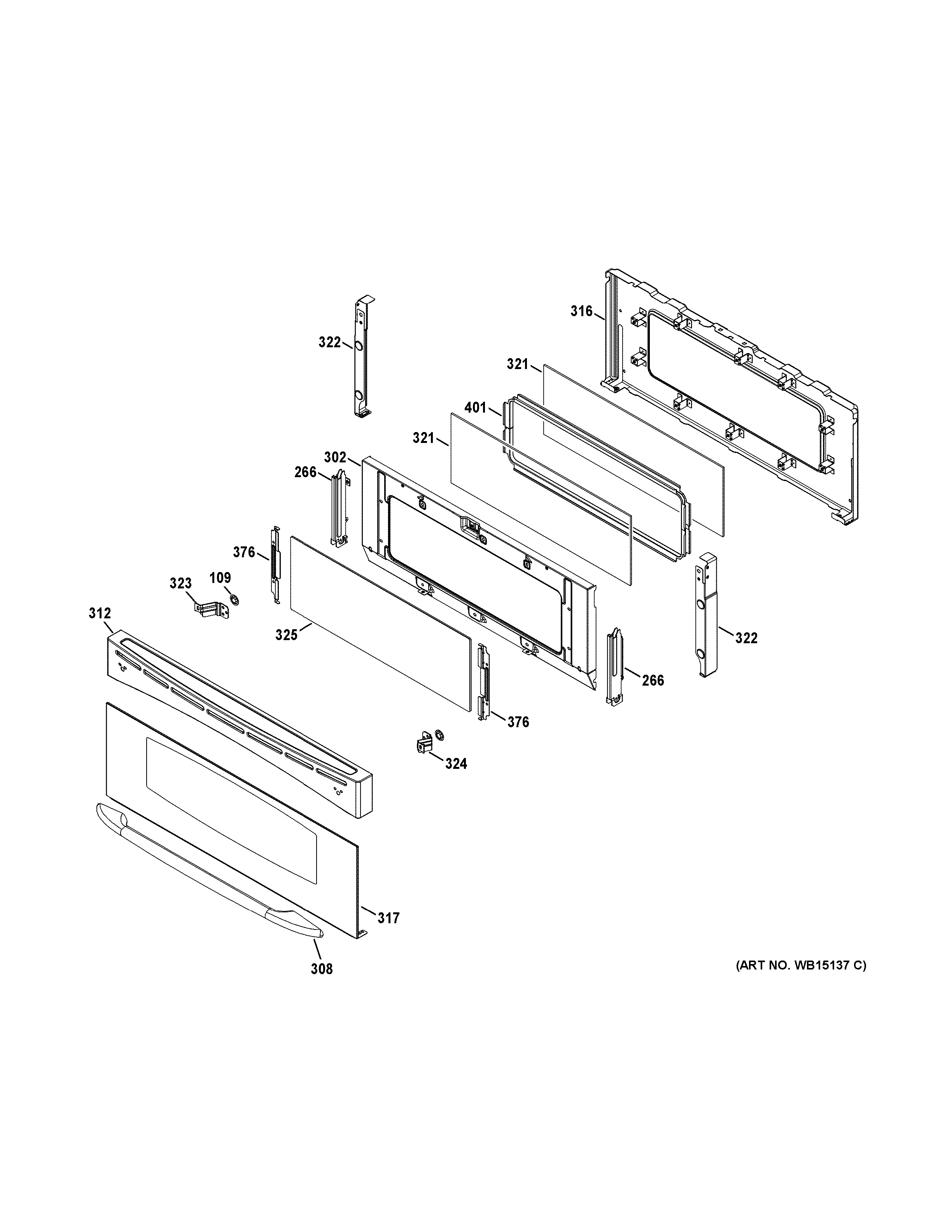 316
322
321
401
321
302
266
376
323
109
312
325
322
266
376
324
317
308
(ART NO. WB15137 C)