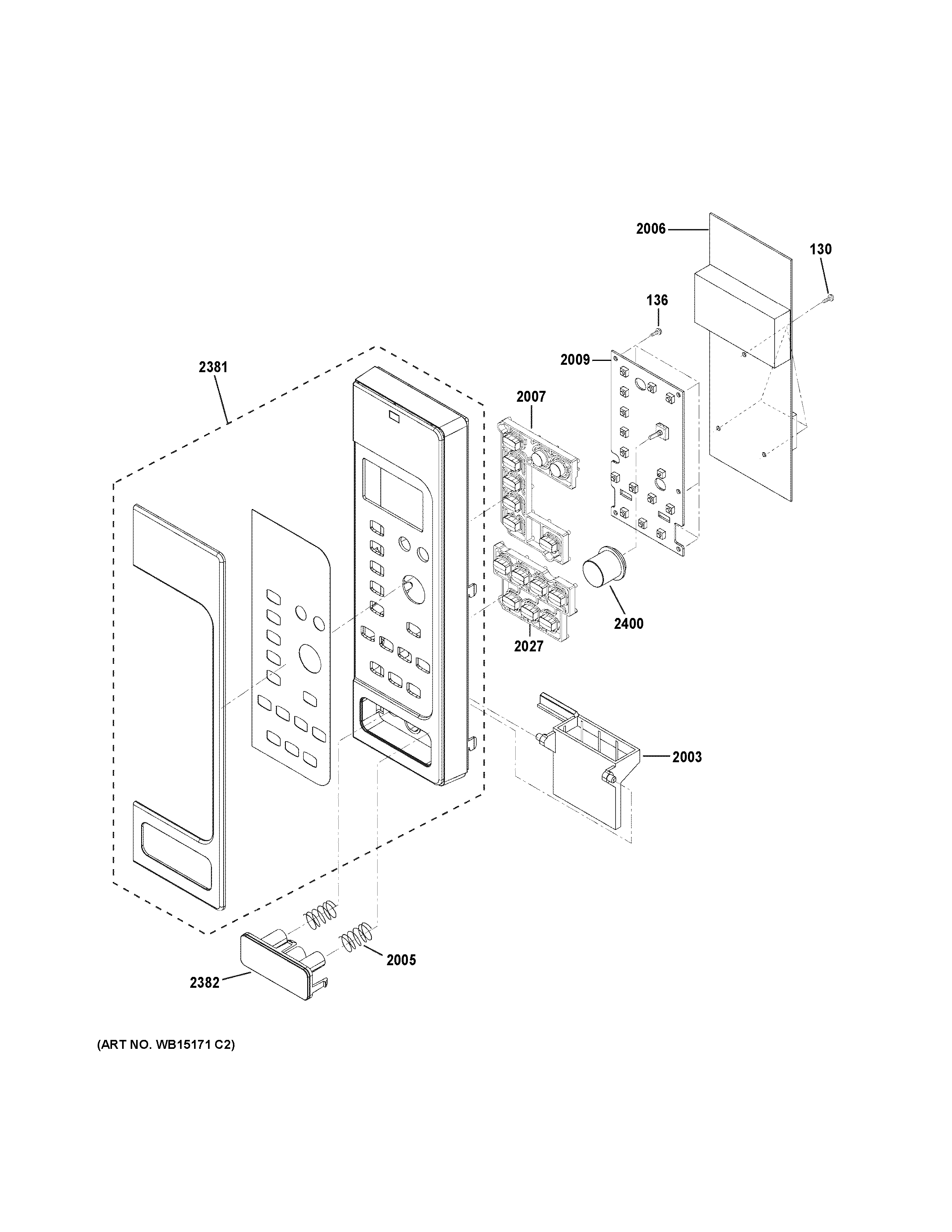 2006
130
136
2009
2381
2007
2400
2027
2003
2005
2382
(ART NO. WB15171 C2)