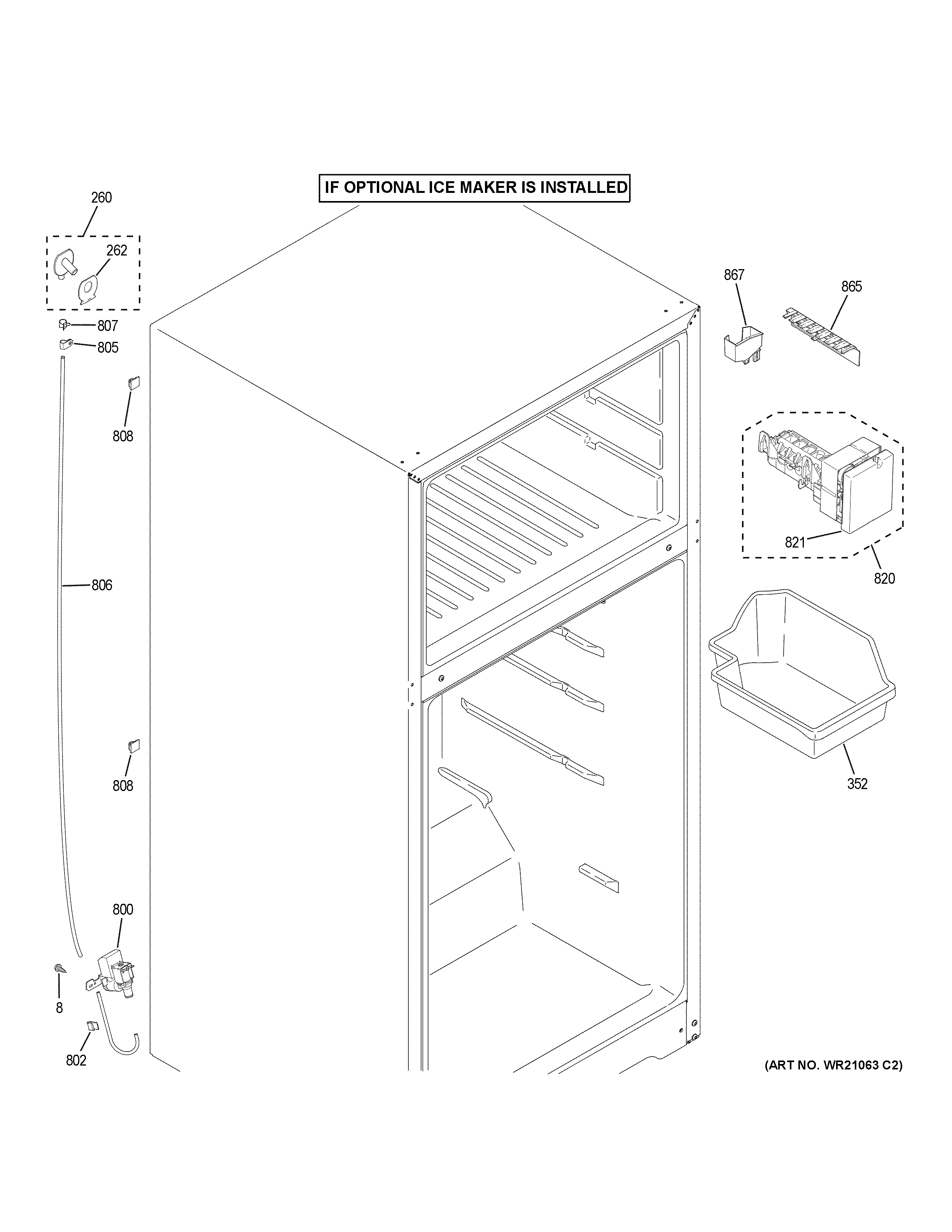 IF OPTIONAL ICE MAKER IS INSTALLED

260

262

807

805

808

806

808

800

8

802

867

865

821

820

352

(ART NO. WR21063 C2)