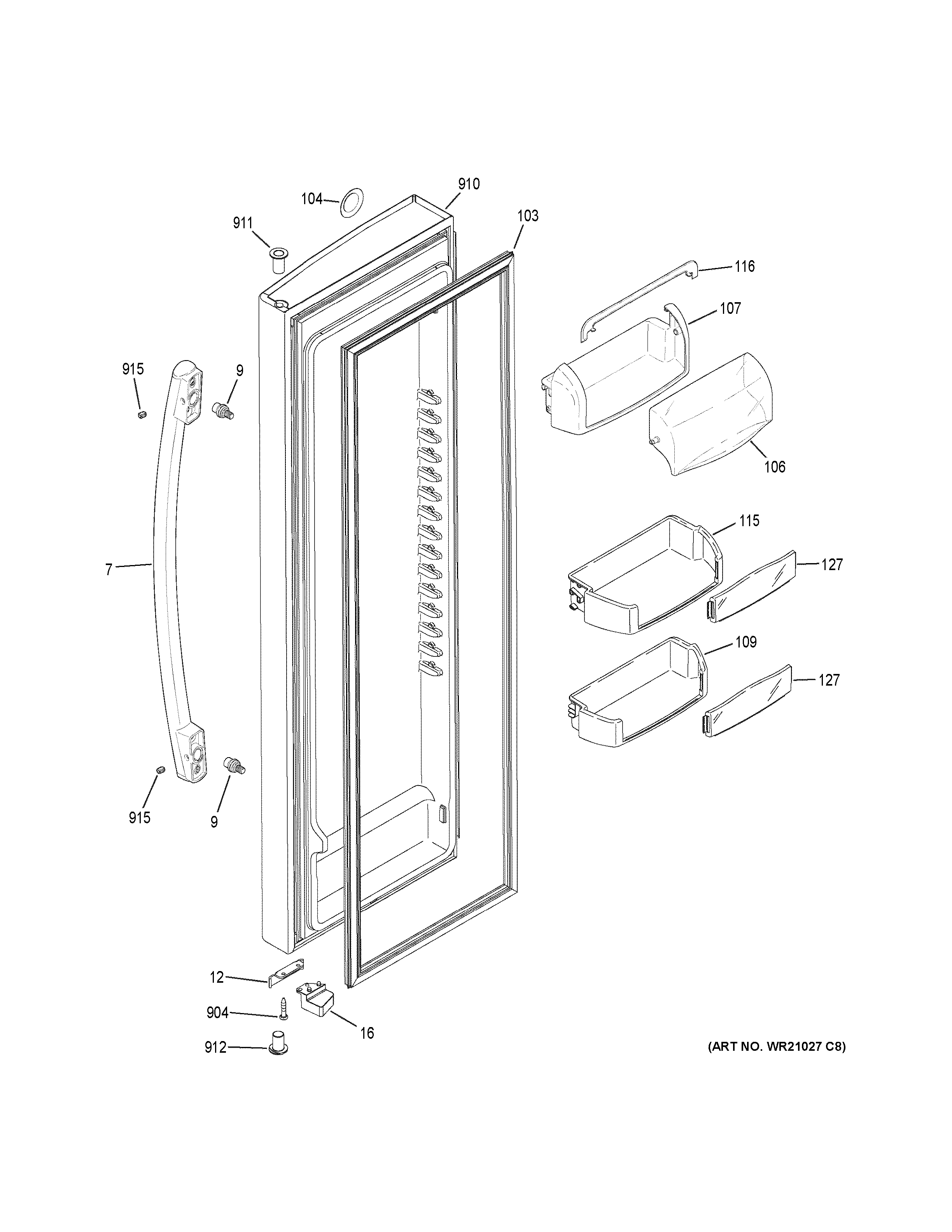 104
910
911
103
116
107
915
9
106
115
7
127
109
127
915
9
12
904
16
912
(ART NO. WR21027 C8)