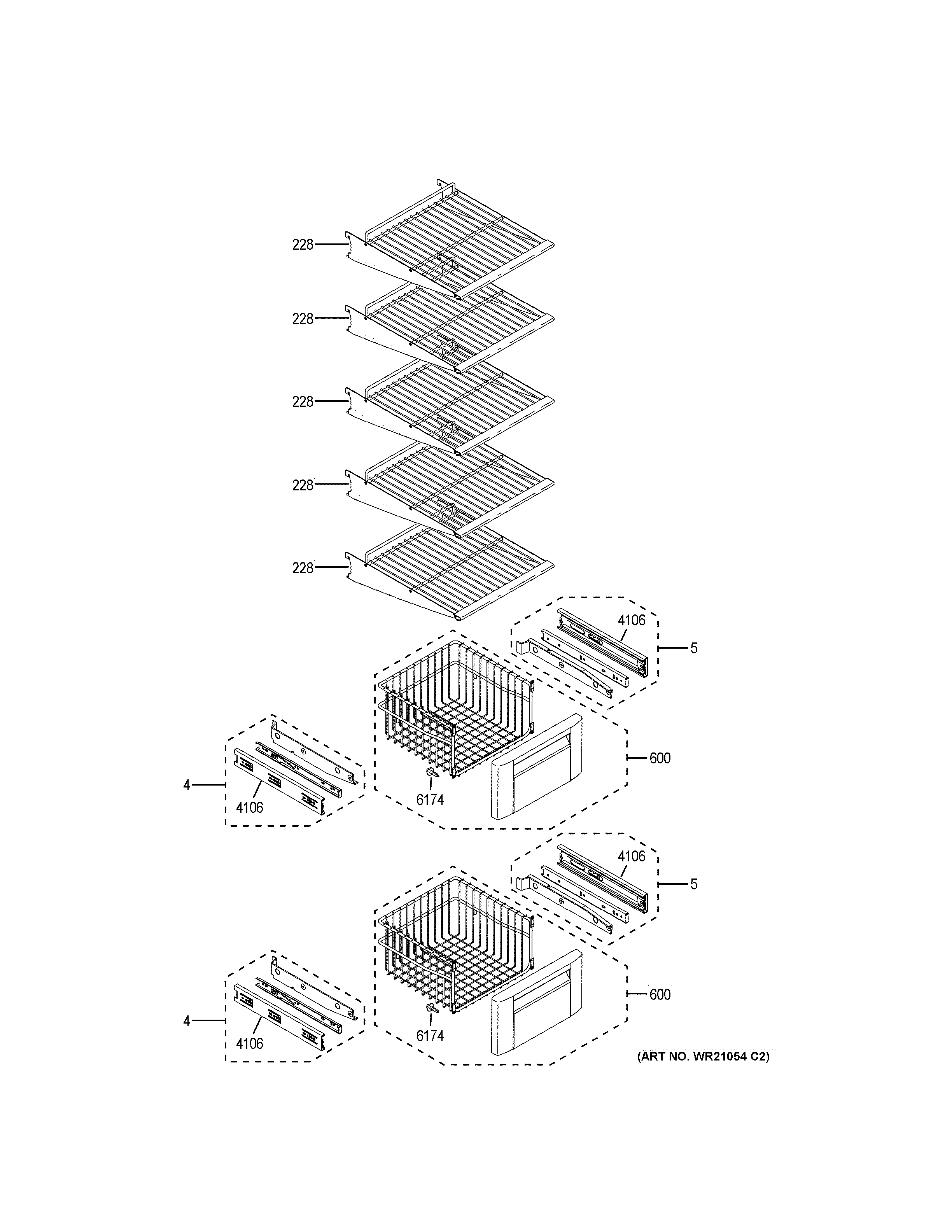 228
228
228
228
228
4106
5
600
4
4106
6174
4106
5
600
4
4106
6174
(ART NO. WR21054 C2)